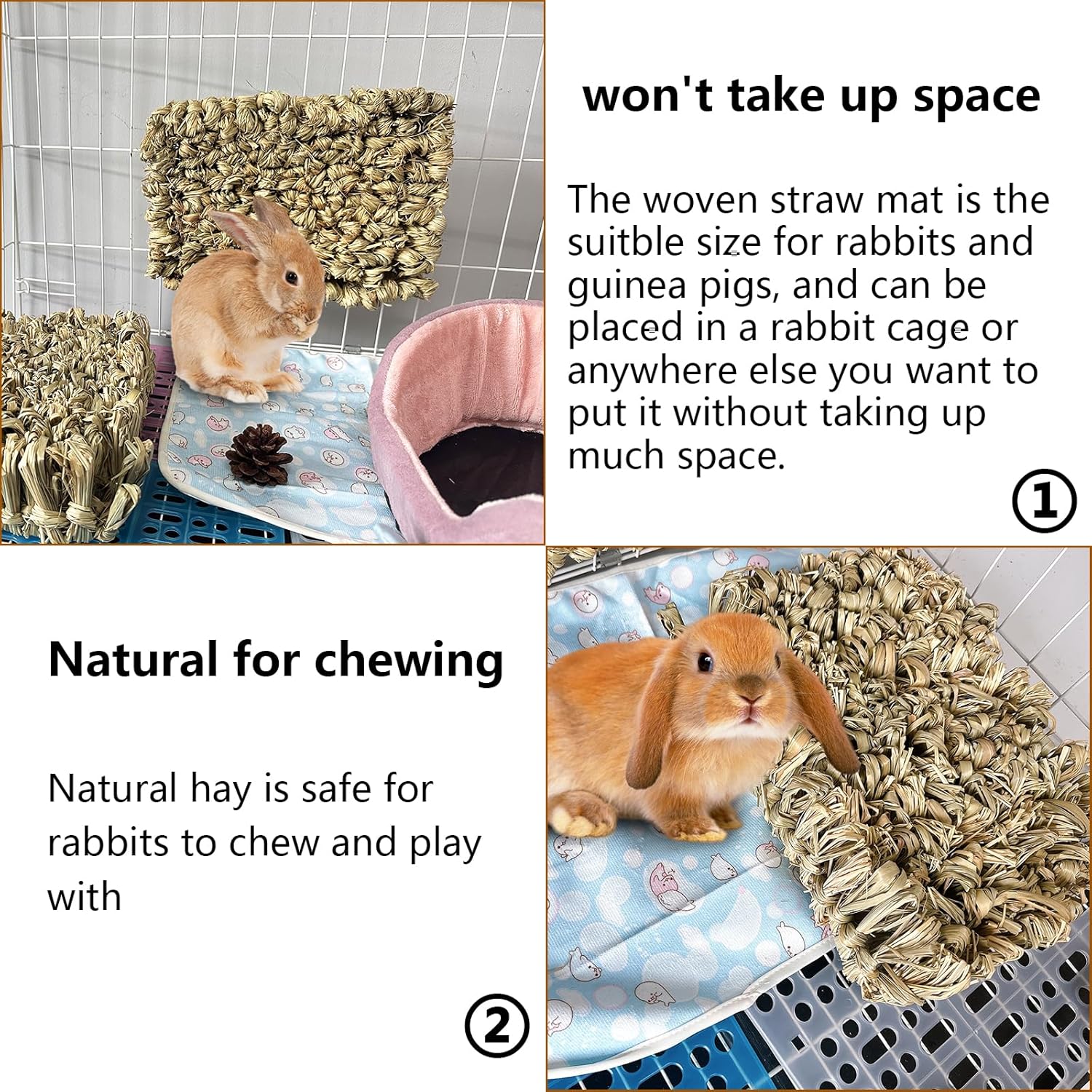 won't take up space

The woven straw mat is the suitble size for rabbits and guinea pigs, and can be placed in a rabbit cage or anywhere else you want to put it without taking up much space.

①

Natural for chewing

Natural hay is safe for rabbits to chew and play with

②