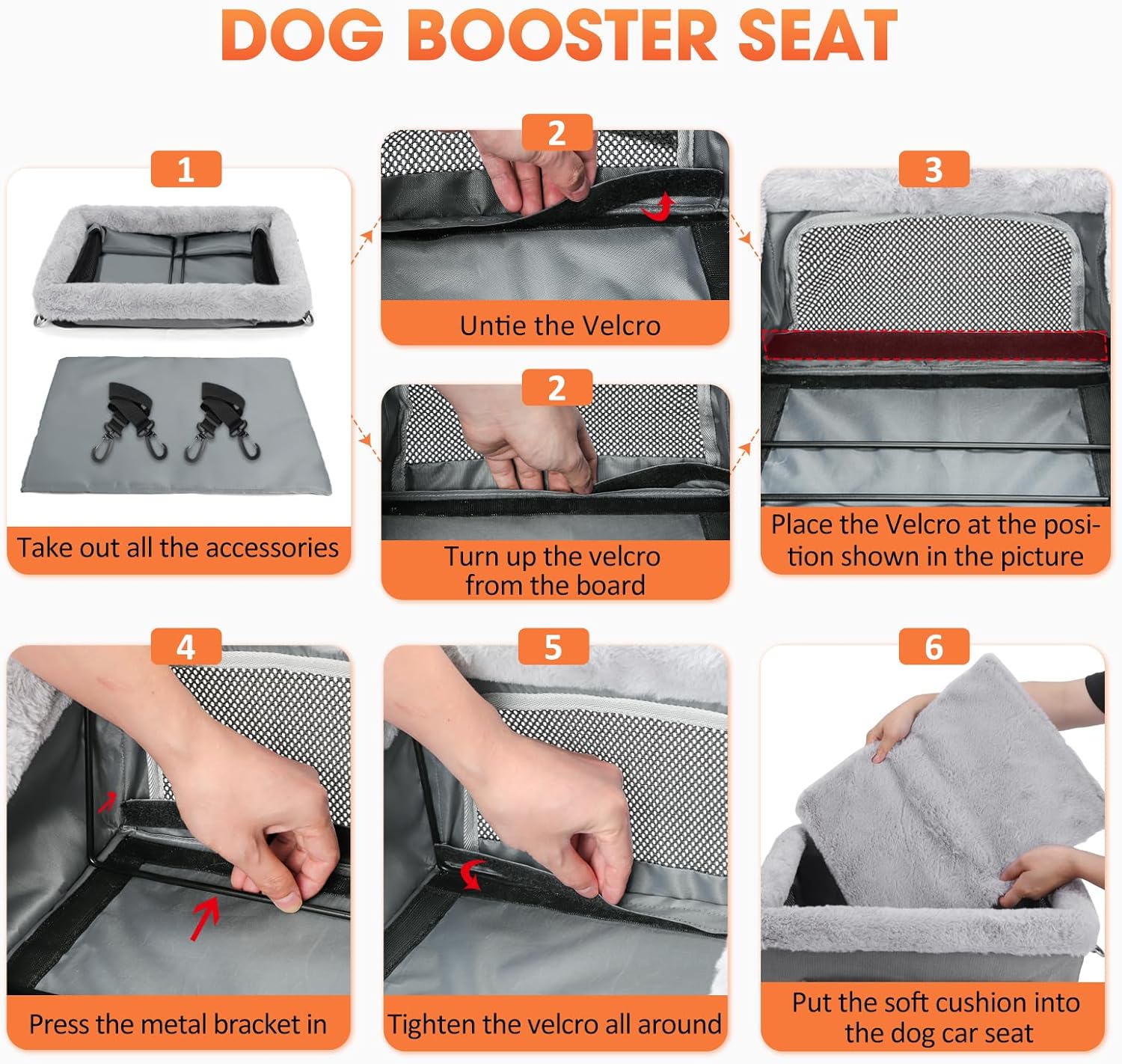 DOG BOOSTER SEAT

1
Take out all the accessories

2
Untie the Velcro

2
Turn up the velcro from the board

3
Place the Velcro at the position shown in the picture

4
Press the metal bracket in

5
Tighten the velcro all around

6
Put the soft cushion into the dog car seat