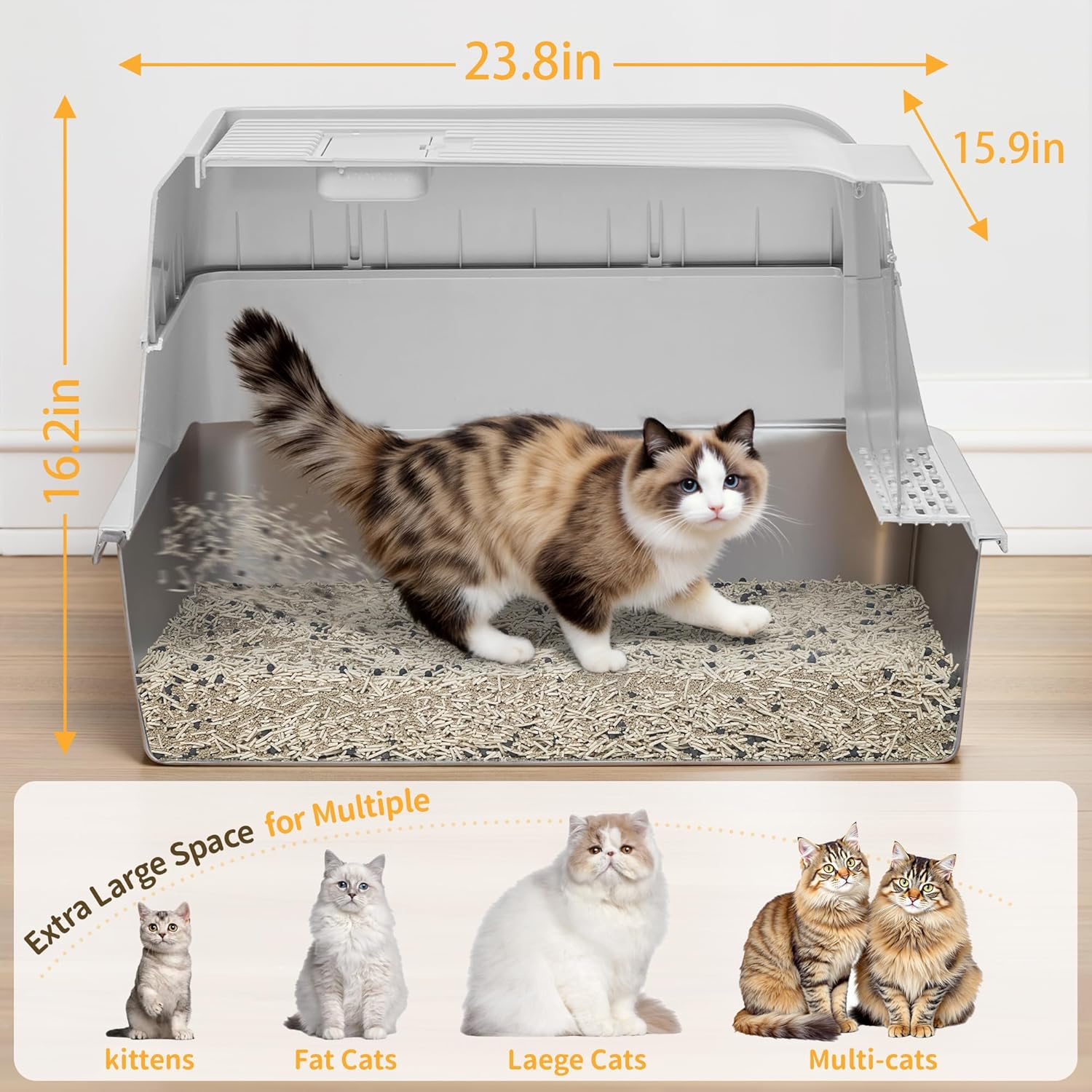 23.8in

15.9in

16.2in

Extra Large Space for Multiple

kittens

Fat Cats

Laege Cats

Multi-cats