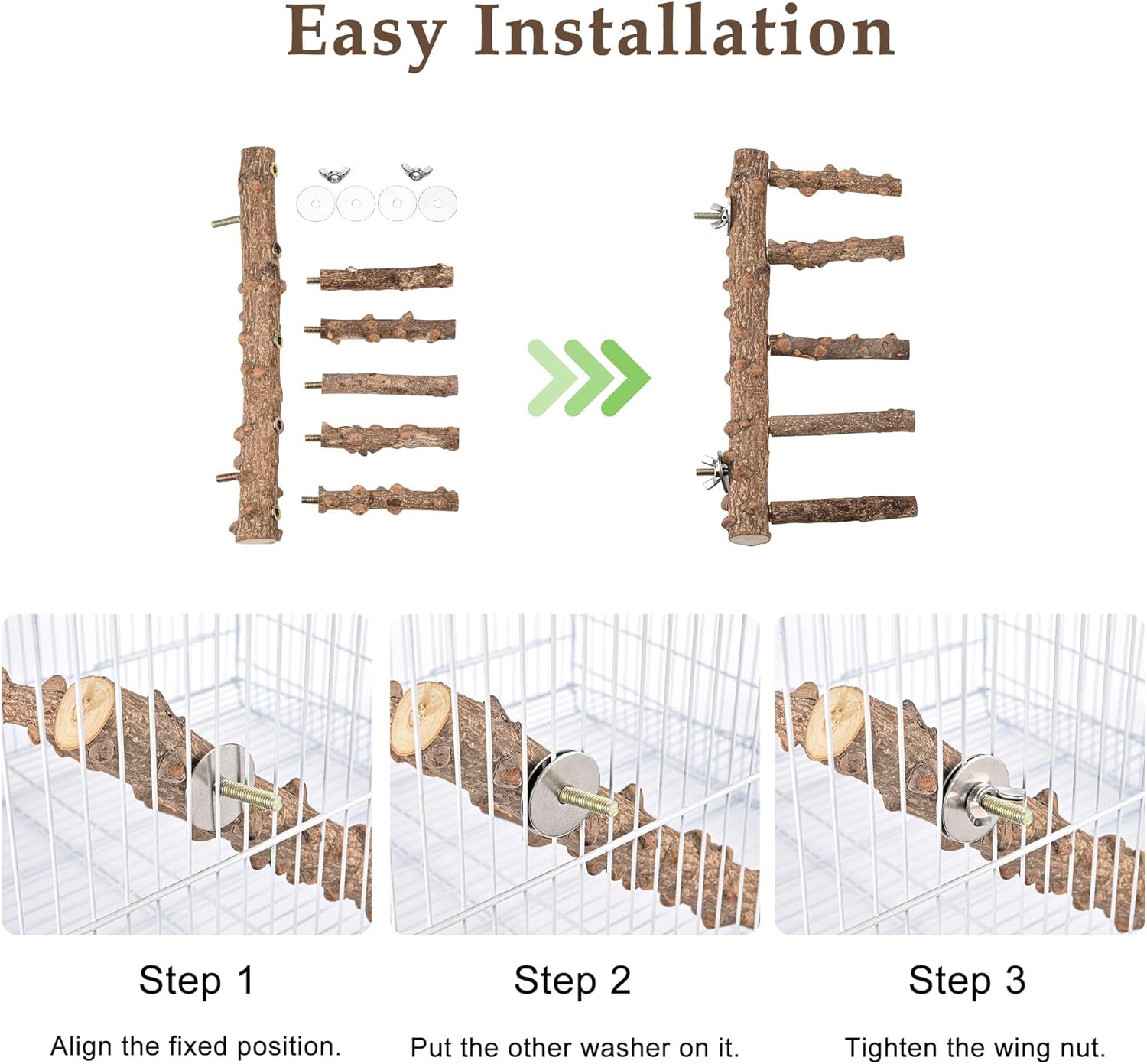 Easy Installation

Step 1

Align the fixed position.

Step 2

Put the other washer on it.

Step 3

Tighten the wing nut.