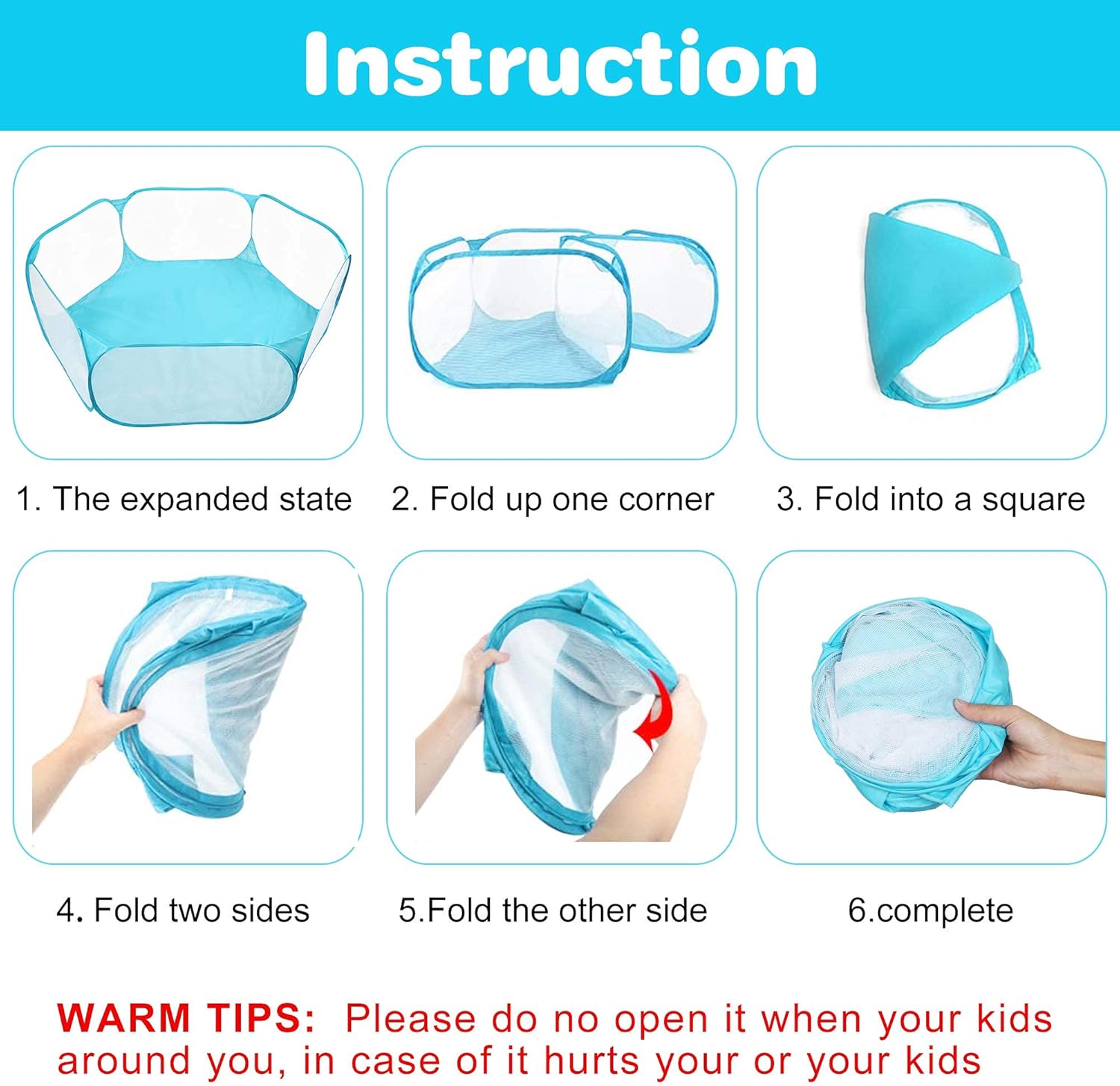 Instruction

1. The expanded state

2. Fold up one corner

3. Fold into a square

4. Fold two sides

5.Fold the other side

6.complete

WARM TIPS: Please do no open it when your kids around you, in case of it hurts your or your kids