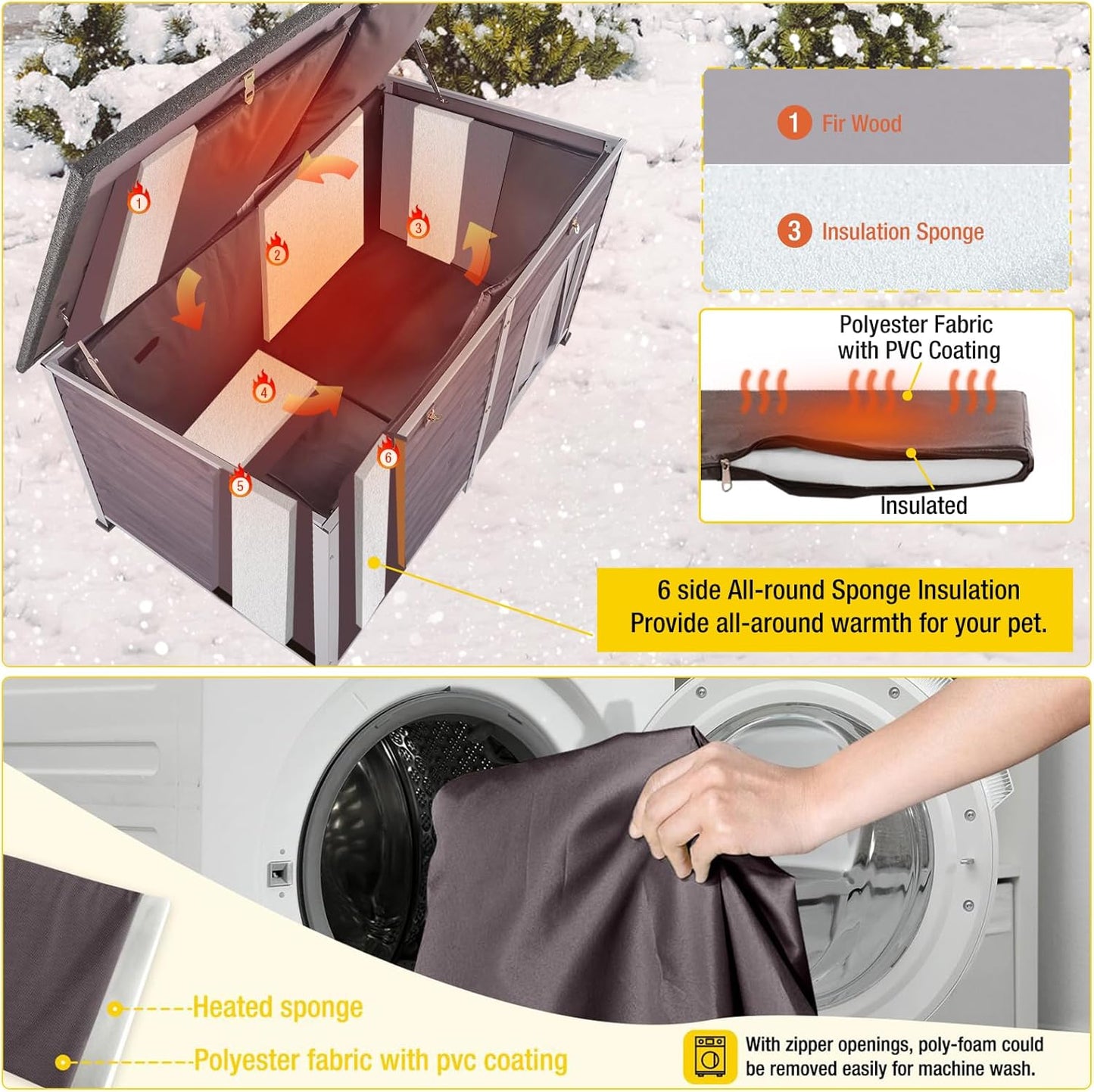 1
2
3
4
5
6

1 Fir Wood

3 Insulation Sponge

Polyester Fabric with PVC Coating

Insulated

6 side All-round Sponge Insulation
Provide all-around warmth for your pet.

Heated sponge

Polyester fabric with pvc coating

With zipper openings, poly-foam could be removed easily for machine wash.