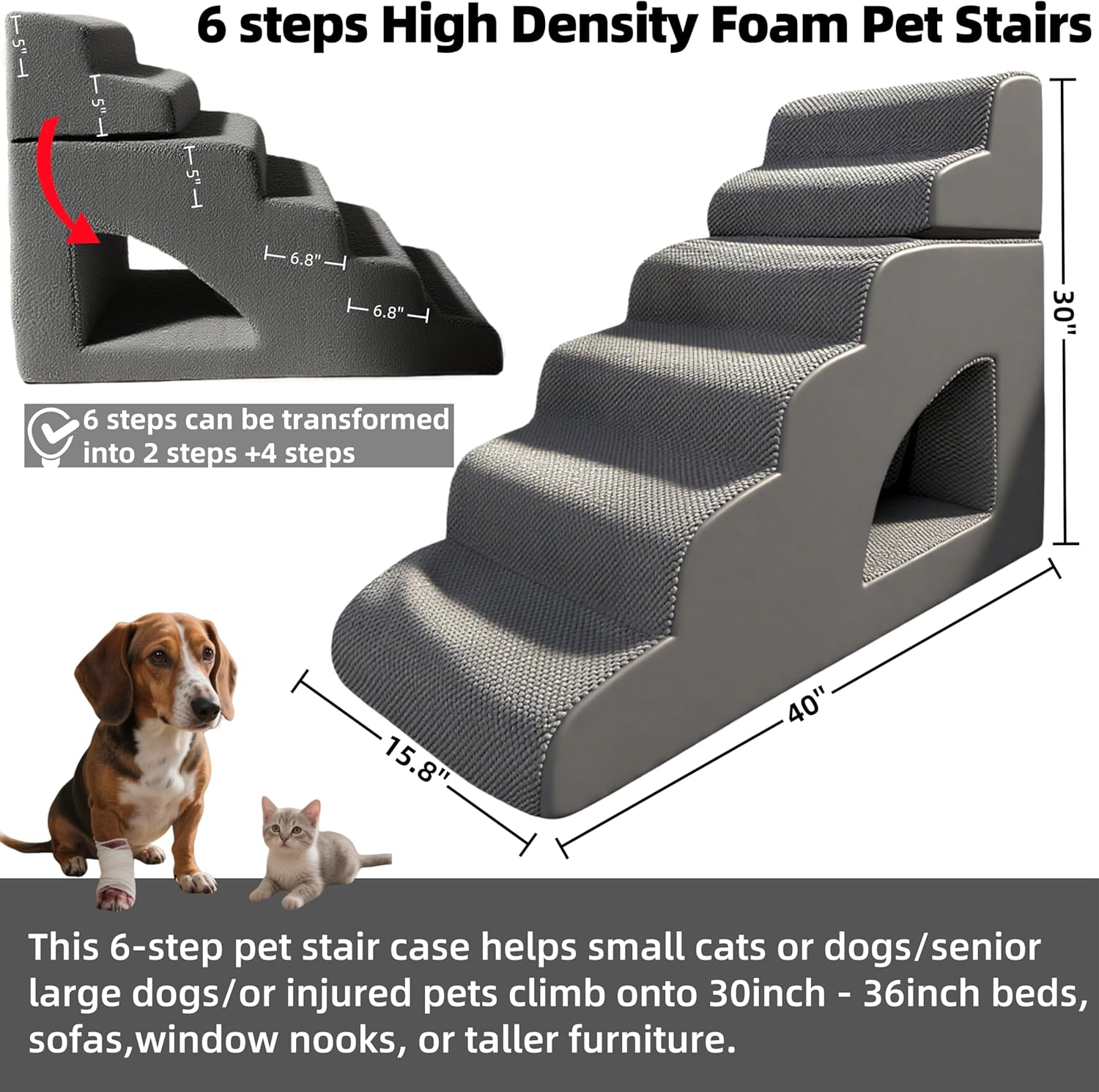 6 steps High Density Foam Pet Stairs

5"
5"
5"
6.8"
6.8"

6 steps can be transformed into 2 steps +4 steps

30"
40"
15.8"

This 6-step pet stair case helps small cats or dogs/senior large dogs/or injured pets climb onto 30inch - 36inch beds, sofas,window nooks, or taller furniture.