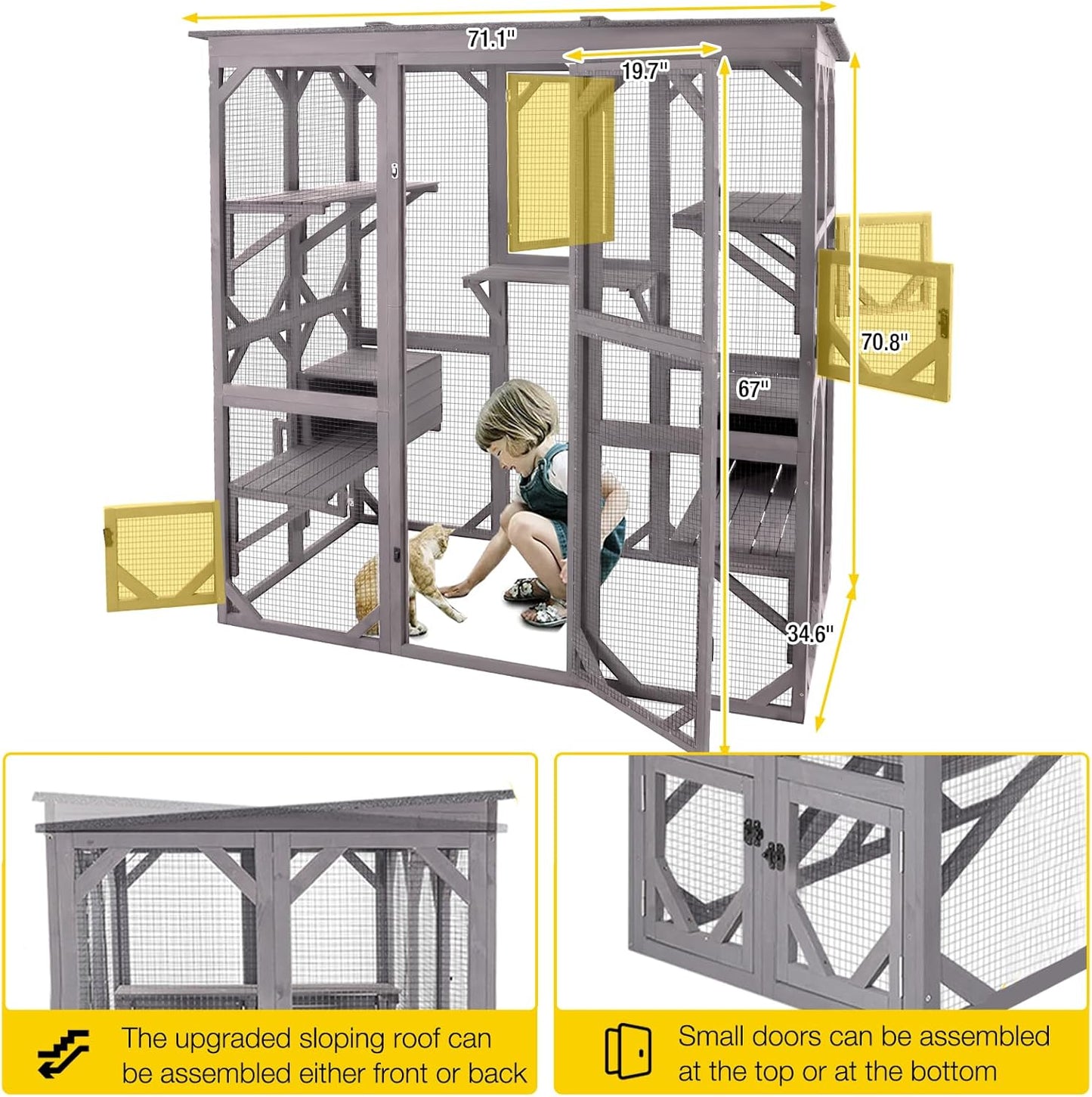 71.1"

19.7"

70.8"

67"

34.6"

The upgraded sloping roof can be assembled either front or back

Small doors can be assembled at the top or at the bottom