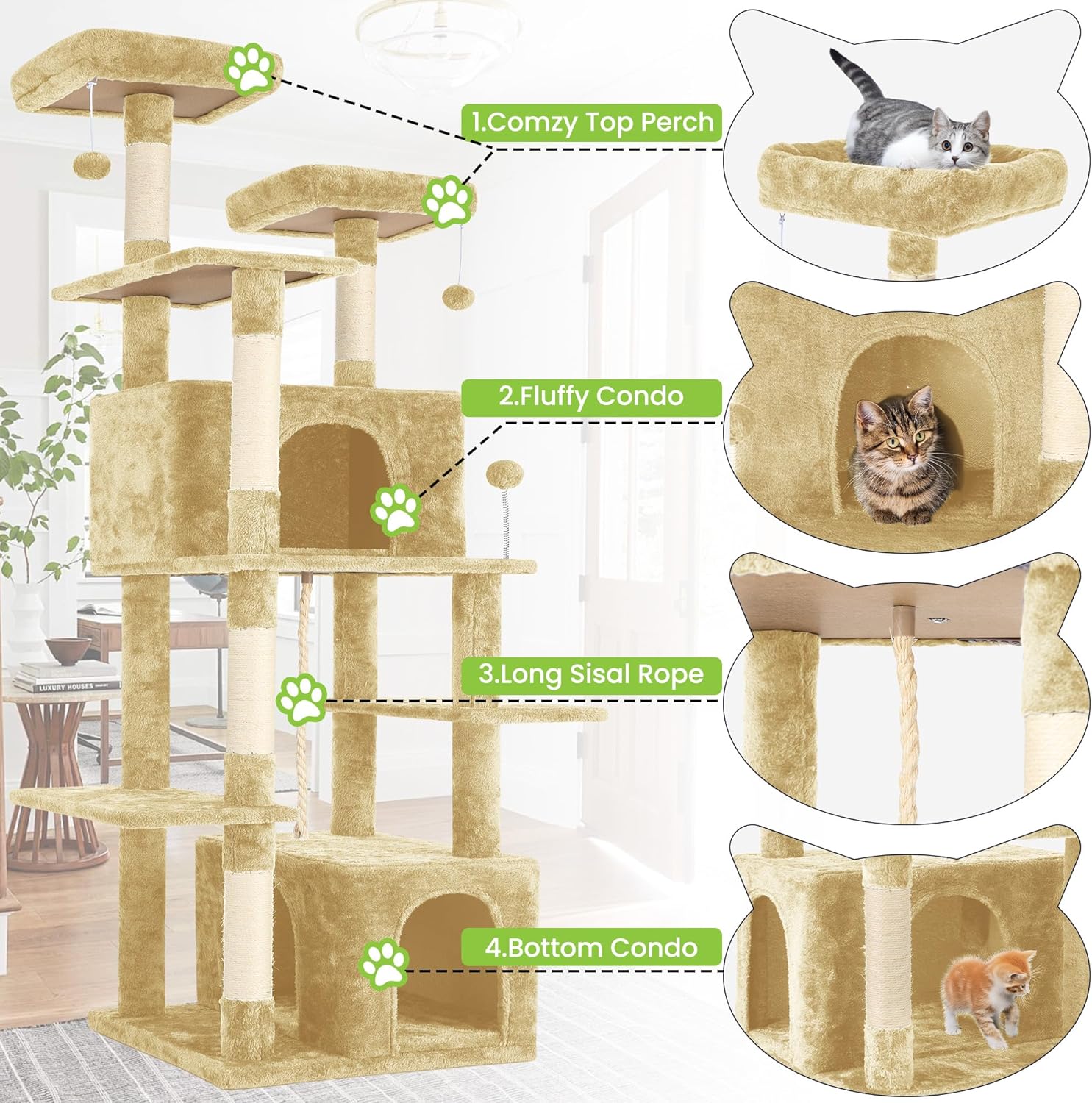 1.Comzy Top Perch

2.Fluffy Condo

3.Long Sisal Rope

4.Bottom Condo

LUXURY HOUSES