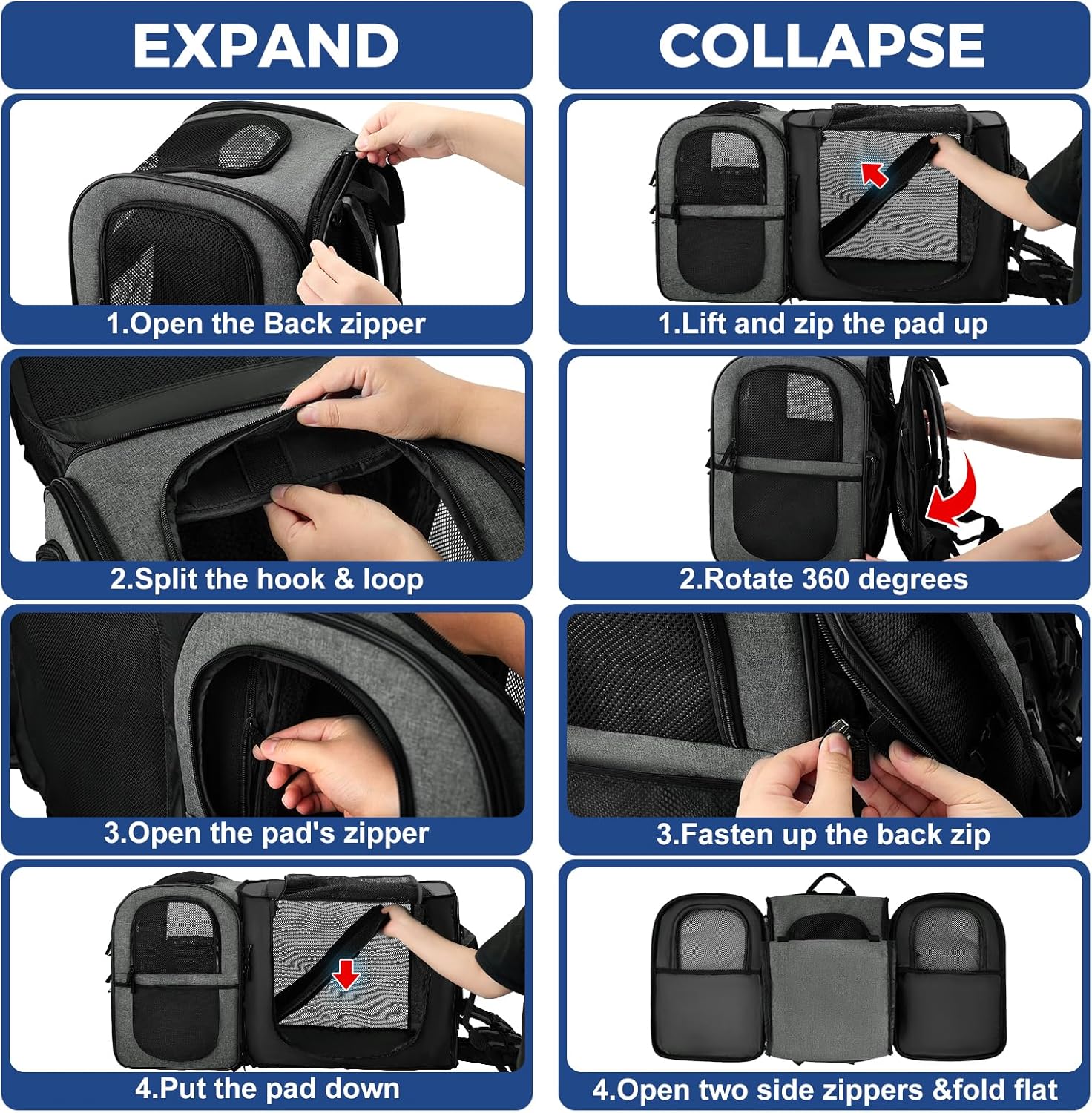 EXPAND

1.Open the Back zipper

2.Split the hook & loop

3.Open the pad's zipper

4.Put the pad down

COLLAPSE

1.Lift and zip the pad up

2.Rotate 360 degrees

3.Fasten up the back zip

4.Open two side zippers &fold flat