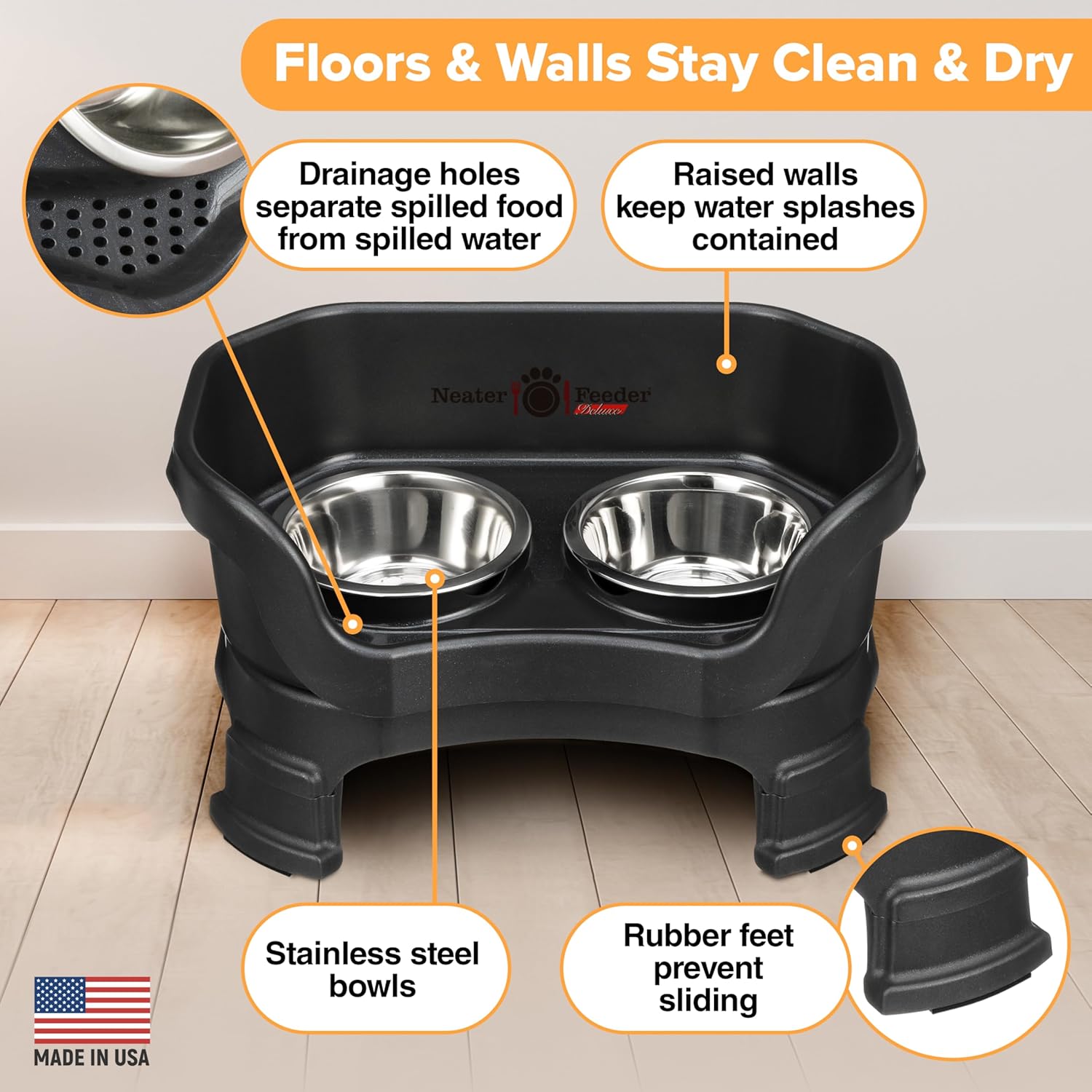 Floors & Walls Stay Clean & Dry

Drainage holes separate spilled food from spilled water

Raised walls keep water splashes contained

Neater Feeder Deluxe

Stainless steel bowls

Rubber feet prevent sliding

MADE IN USA