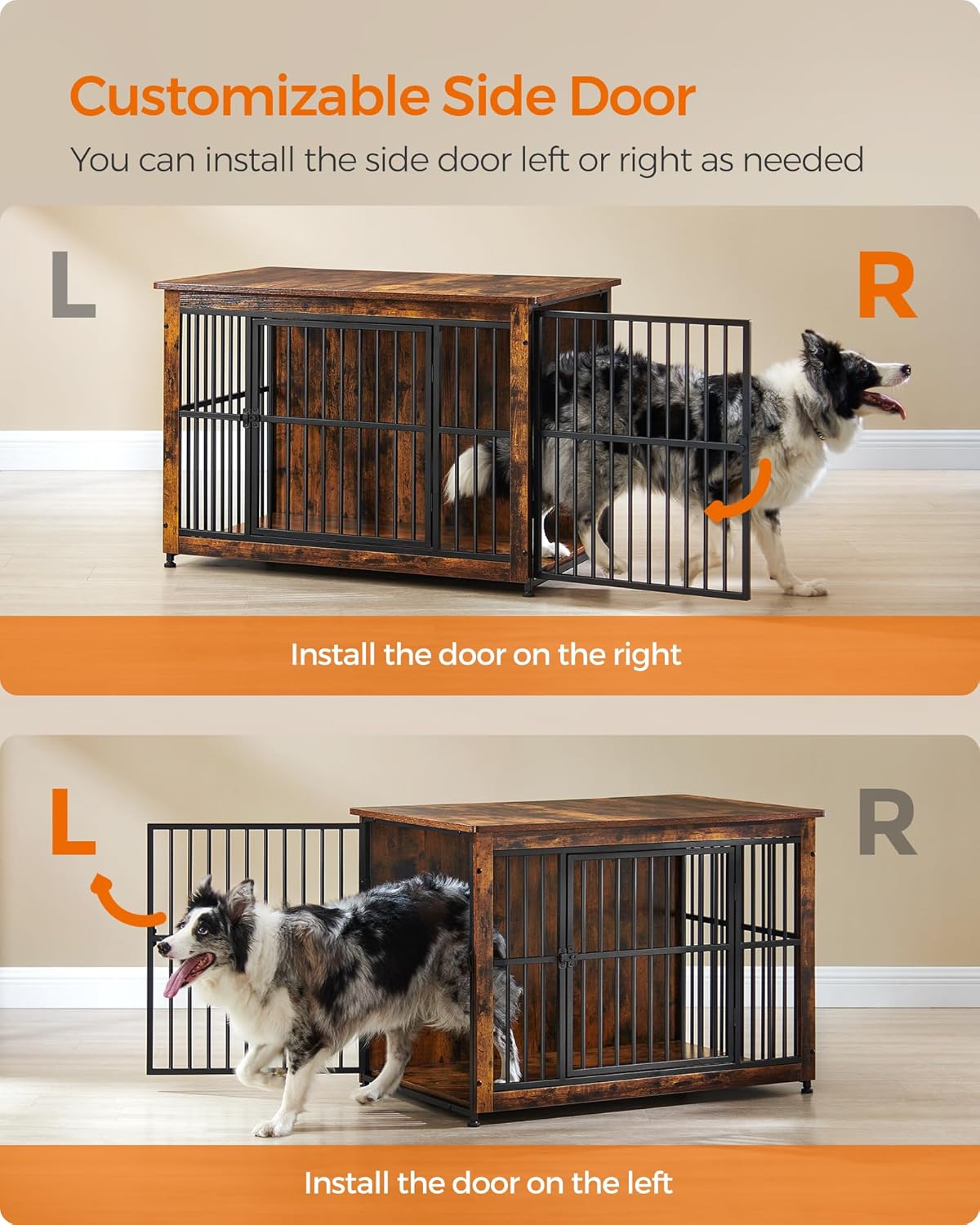 Customizable Side Door
You can install the side door left or right as needed

L
R

Install the door on the right

L
R

Install the door on the left