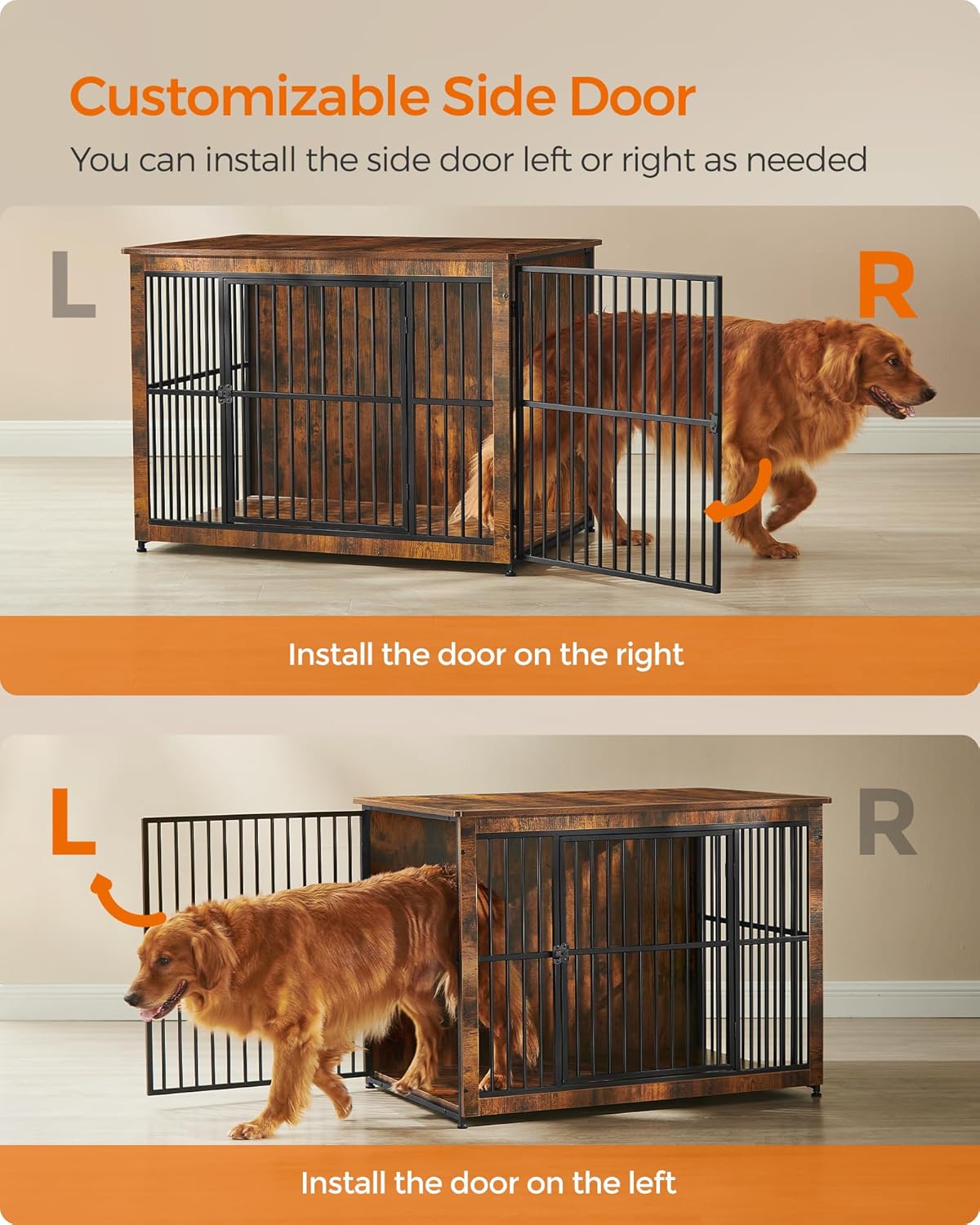 Customizable Side Door

You can install the side door left or right as needed

L

R

Install the door on the right

L

R

Install the door on the left