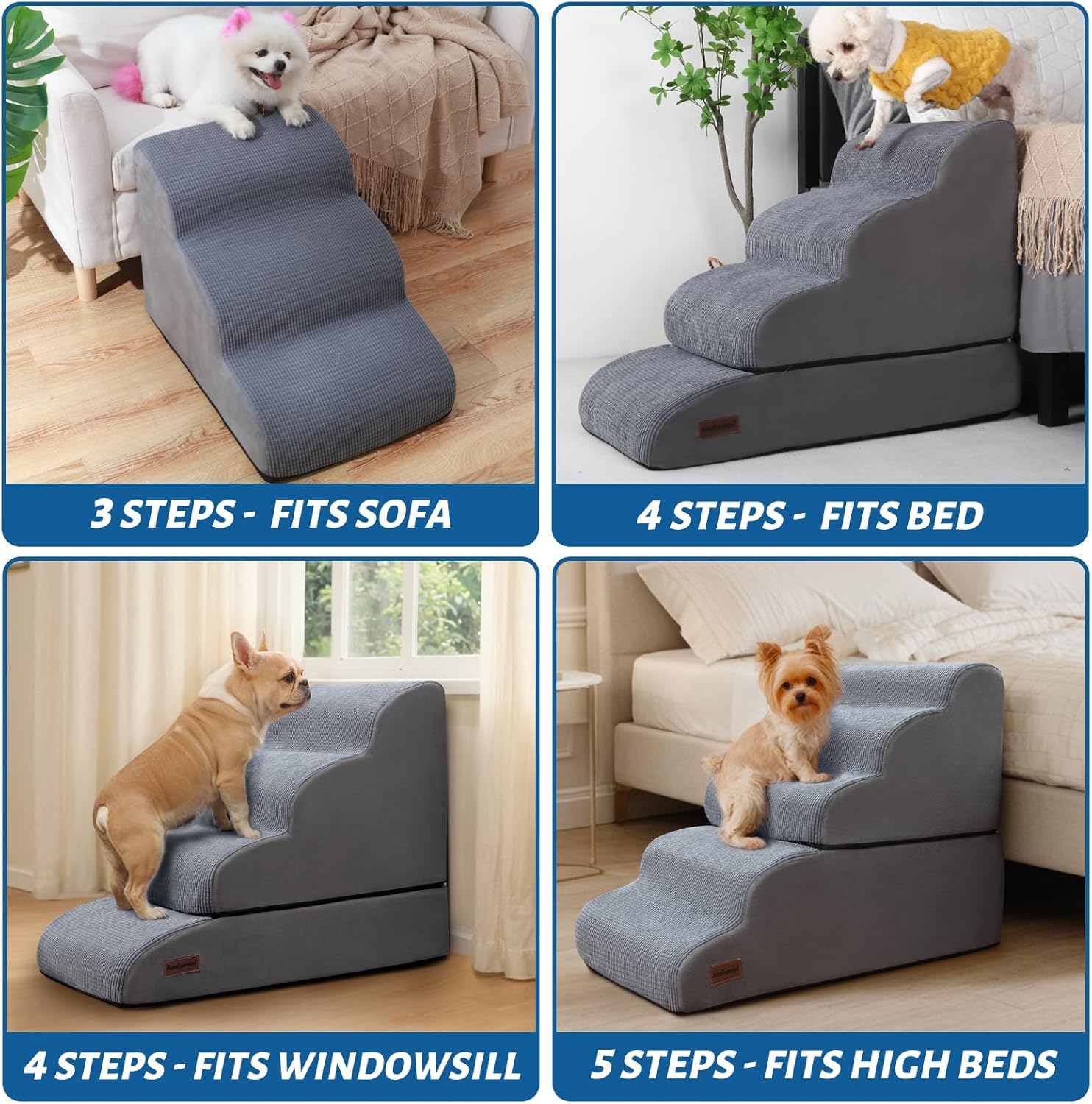 3 STEPS - FITS SOFA

4 STEPS - FITS BED

4 STEPS - FITS WINDOWSILL

5 STEPS - FITS HIGH BEDS