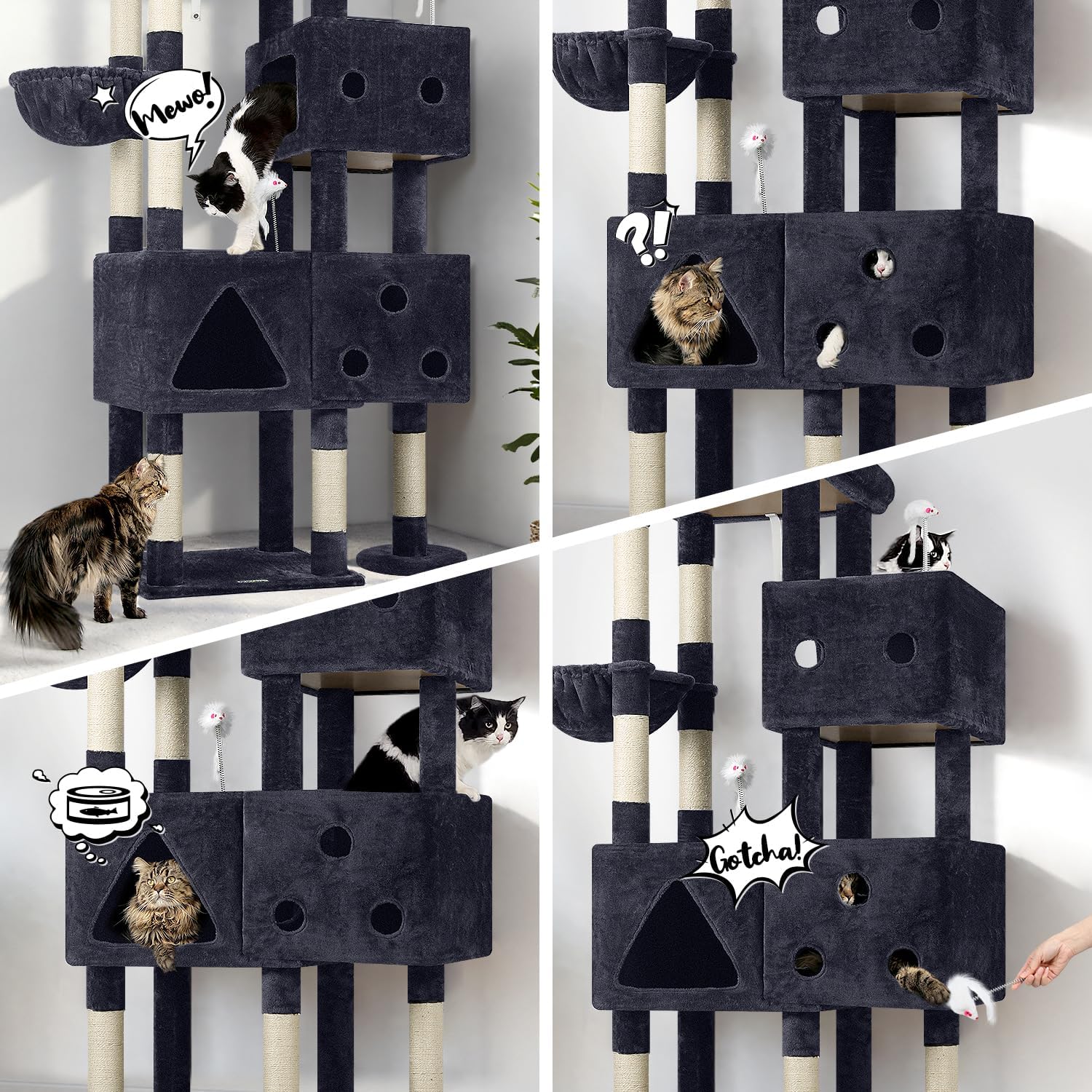 Mewo!

?!

Gotcha!