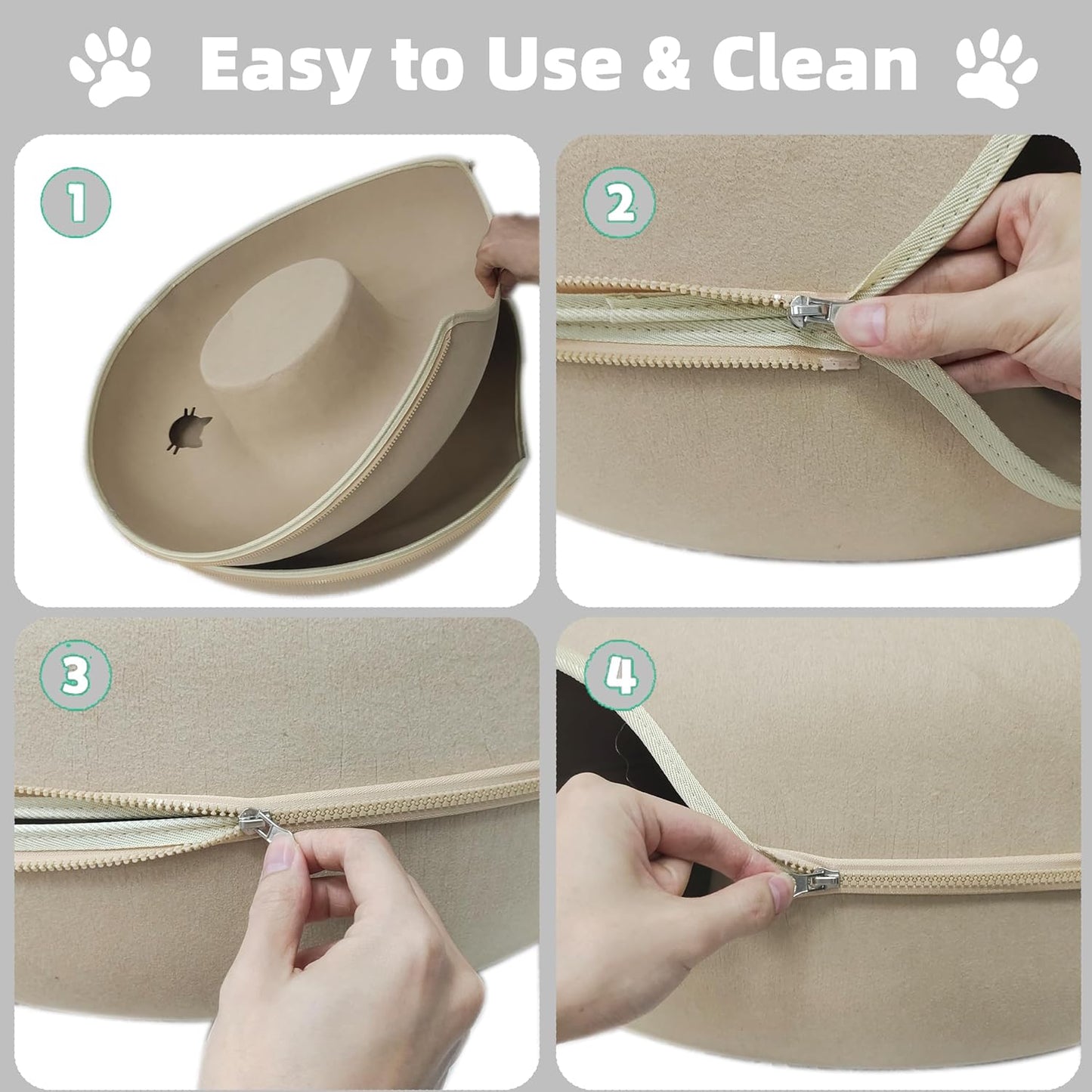 Easy to Use & Clean

1

2

3

4