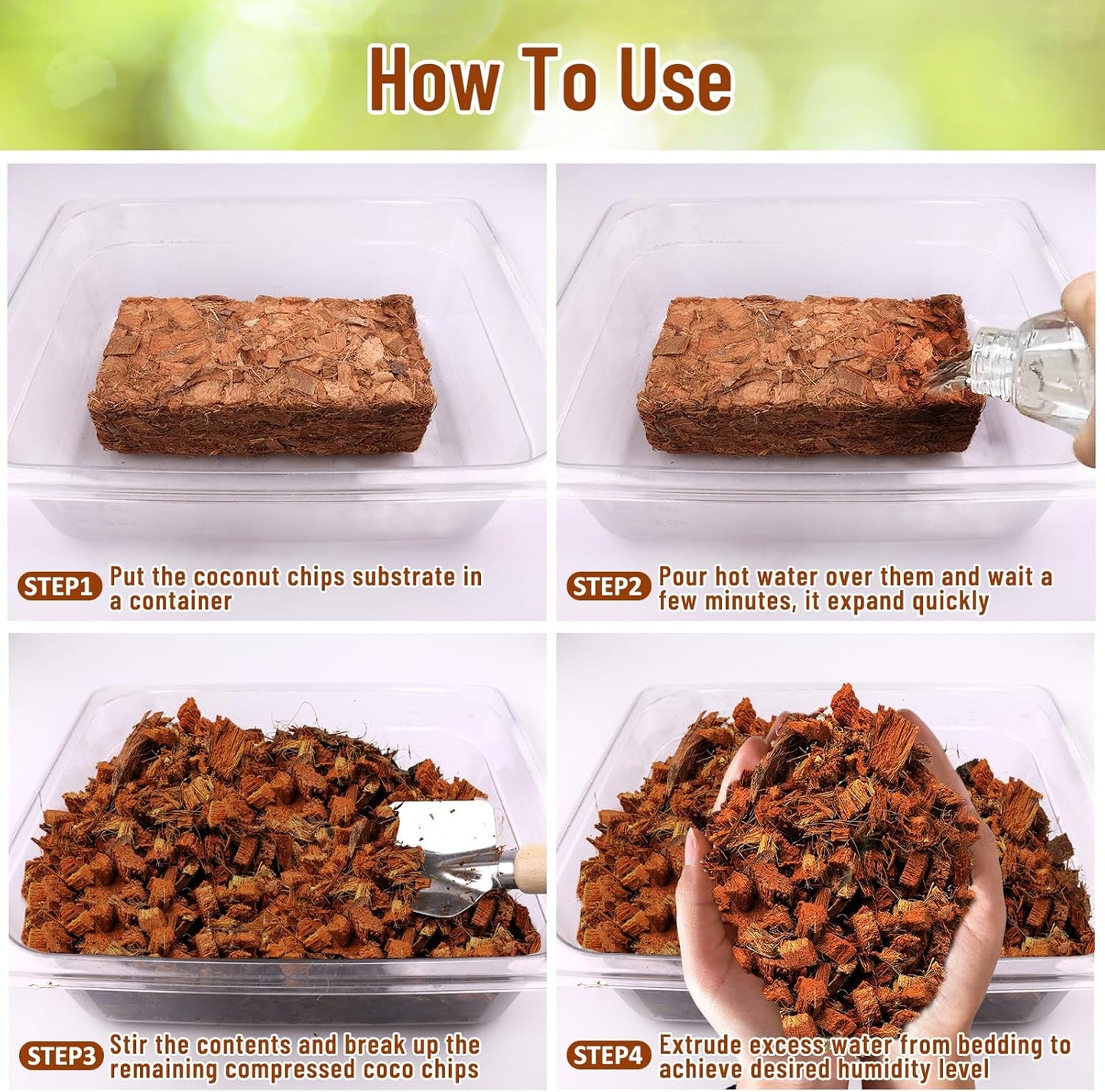 How To Use

STEP1 Put the coconut chips substrate in a container

STEP2 Pour hot water over them and wait a few minutes, it expand quickly

STEP3 Stir the contents and break up the remaining compressed coco chips

STEP4 Extrude excess water from bedding to achieve desired humidity level