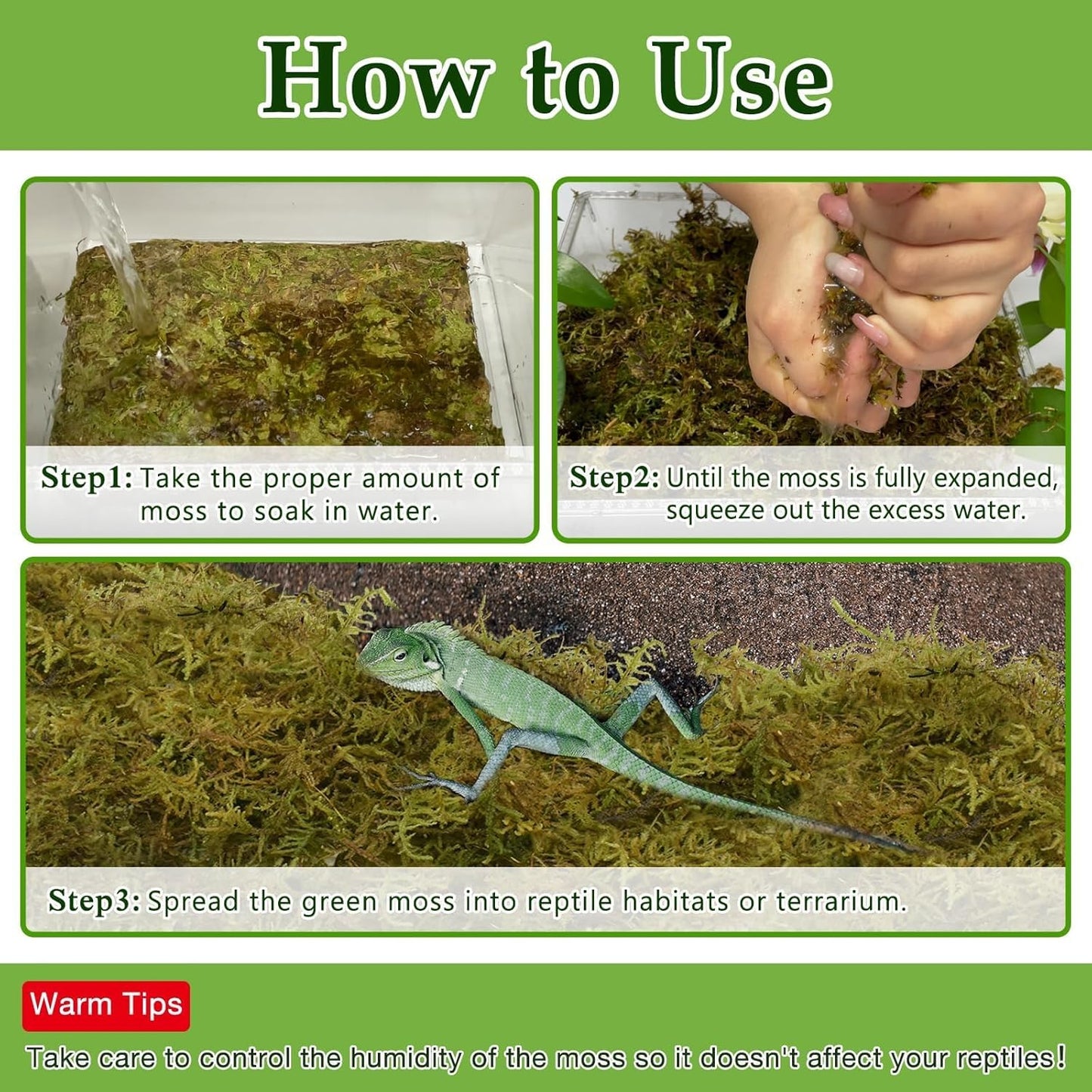 How to Use

Step1: Take the proper amount of moss to soak in water.

Step2: Until the moss is fully expanded, squeeze out the excess water.

Step3: Spread the green moss into reptile habitats or terrarium.

Warm Tips

Take care to control the humidity of the moss so it doesn't affect your reptiles!