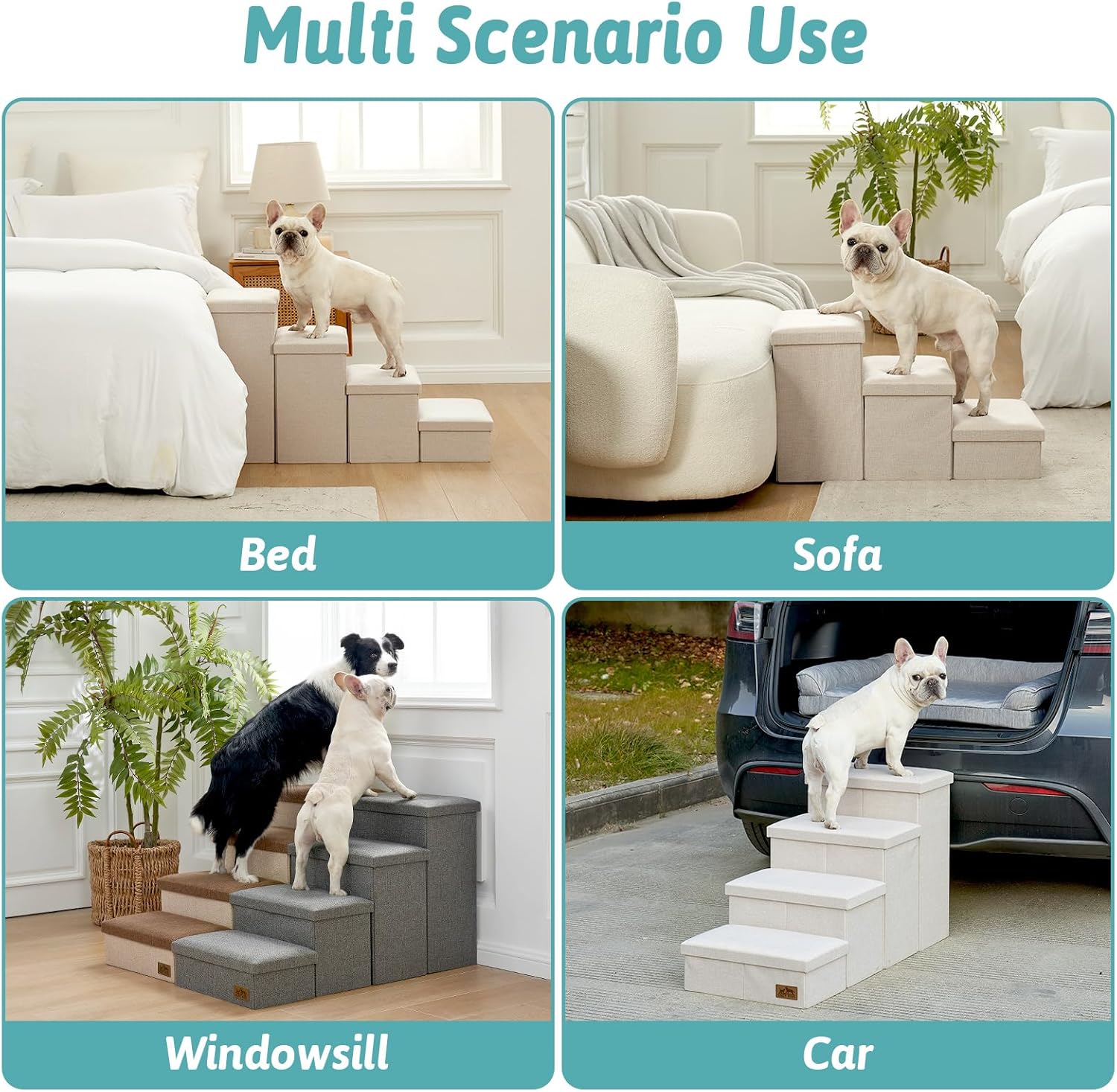 Multi Scenario Use

Bed

Sofa

Windowsill

Car