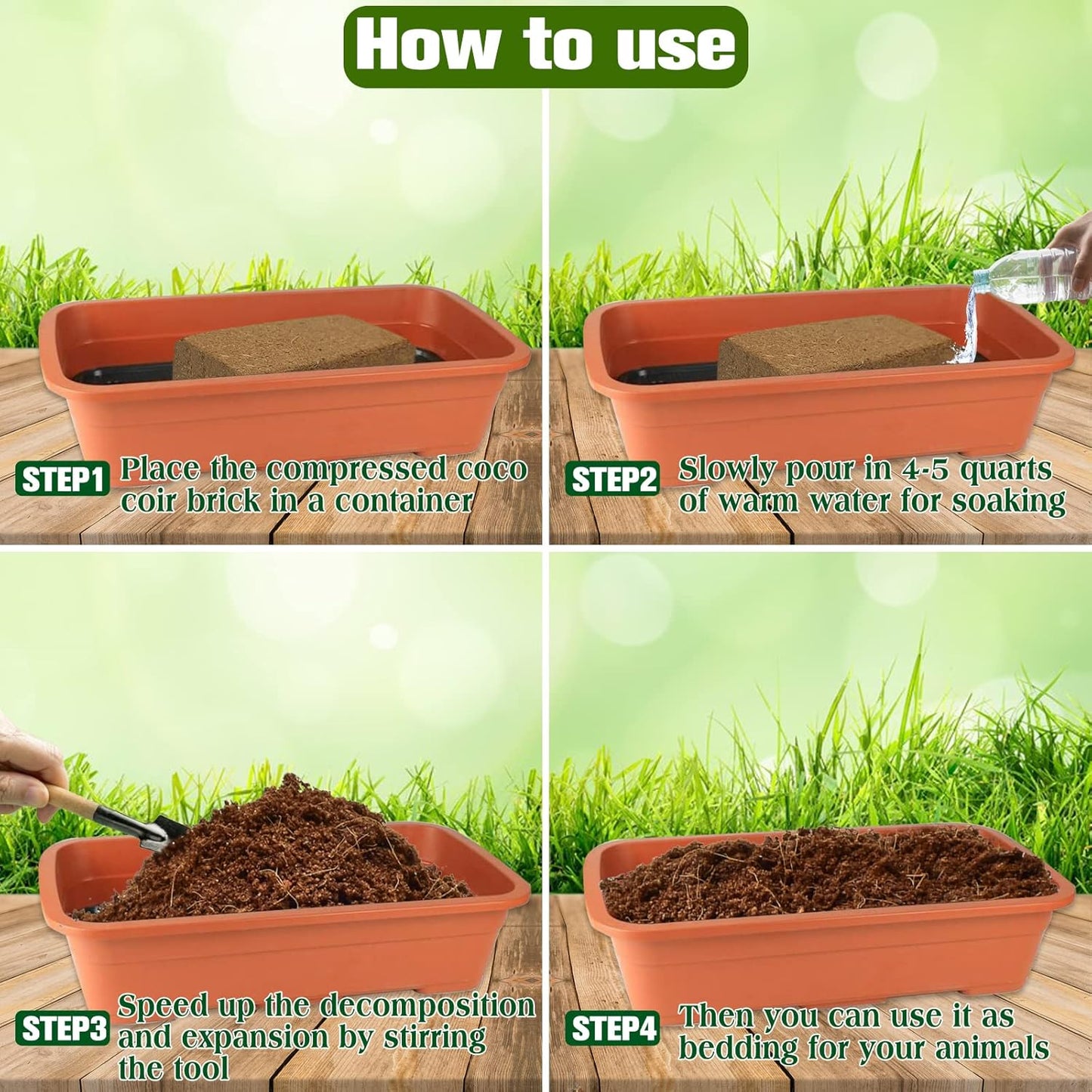 How to use

STEP1 Place the compressed coco coir brick in a container

STEP2 Slowly pour in 4-5 quarts of warm water for soaking

STEP3 Speed up the decomposition and expansion by stirring the tool

STEP4 Then you can use it as bedding for your animals