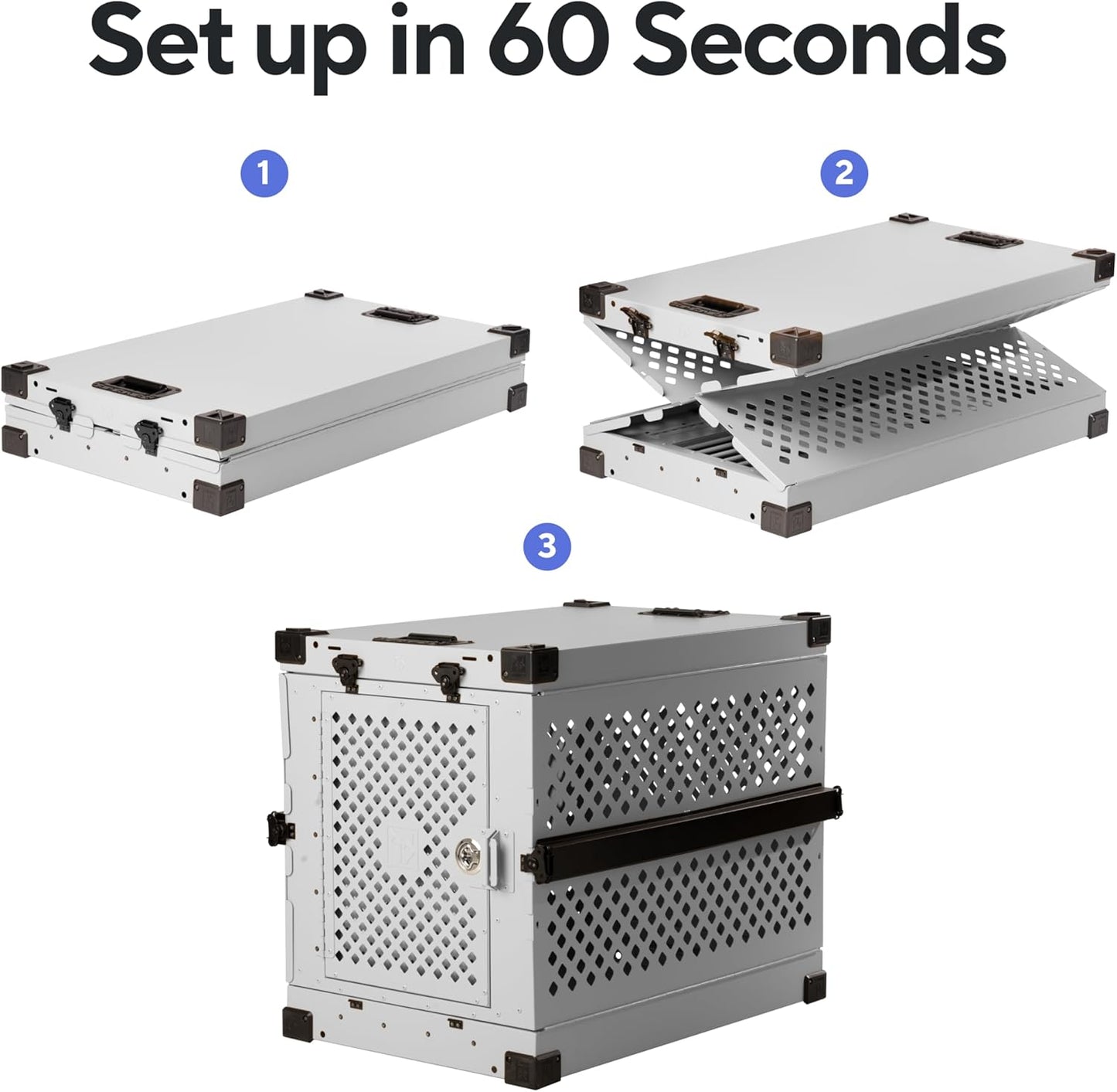 Set up in 60 Seconds

1

2

3