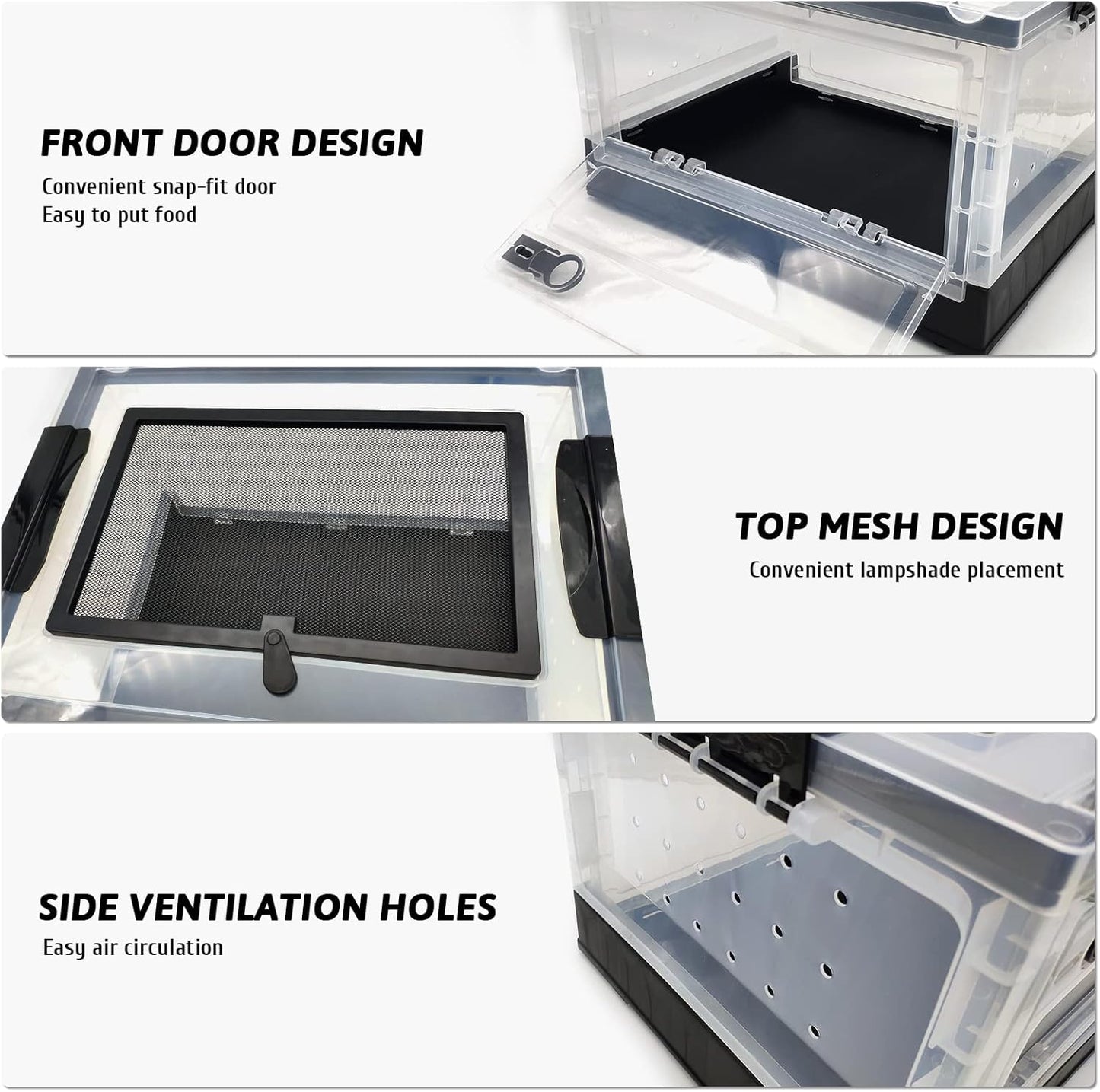 FRONT DOOR DESIGN
Convenient snap-fit door
Easy to put food

TOP MESH DESIGN
Convenient lampshade placement

SIDE VENTILATION HOLES
Easy air circulation