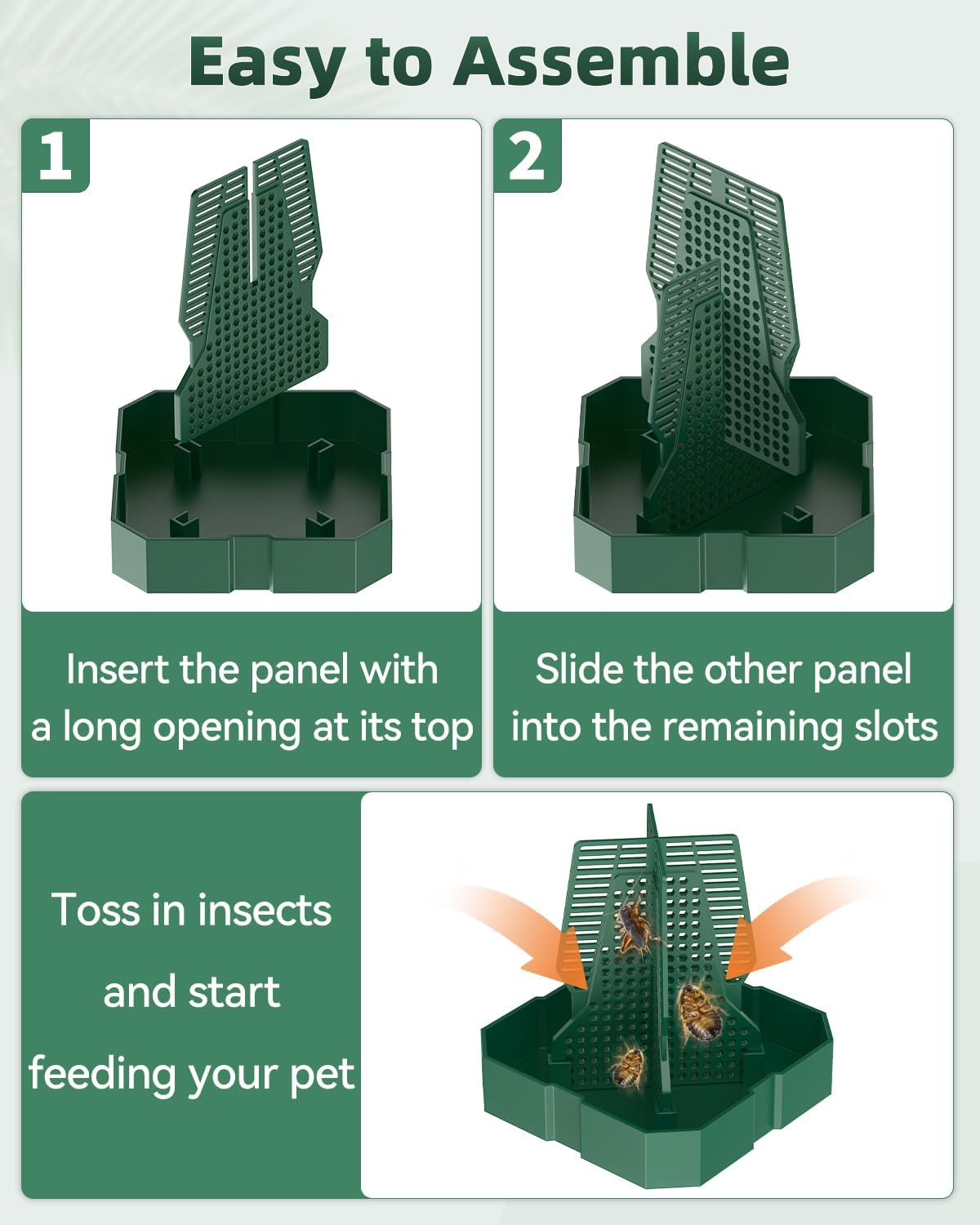 Easy to Assemble

1

Insert the panel with a long opening at its top

2

Slide the other panel into the remaining slots

Toss in insects and start feeding your pet