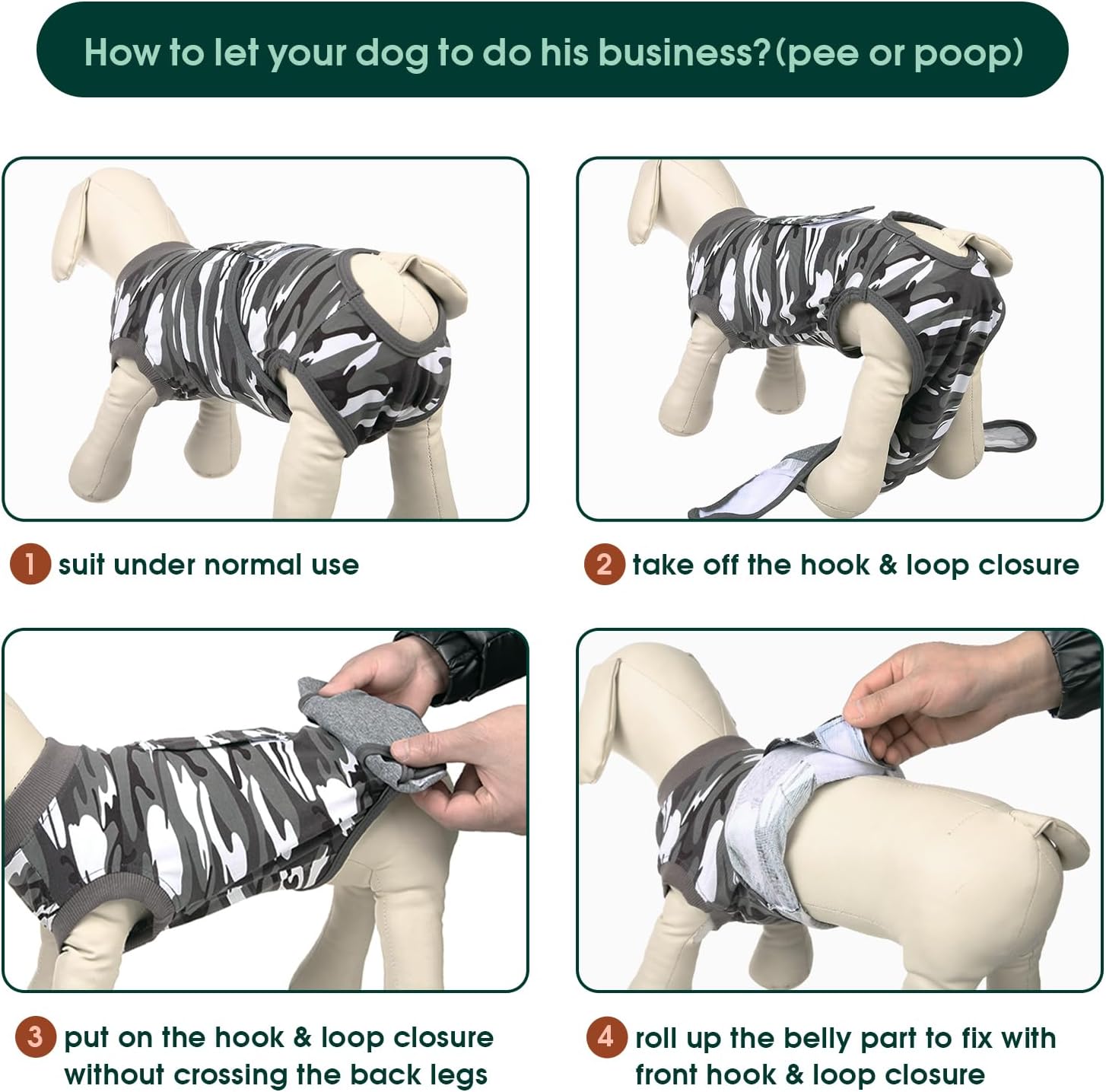 How to let your dog to do his business?(pee or poop)

1 suit under normal use

2 take off the hook & loop closure

3 put on the hook & loop closure without crossing the back legs

4 roll up the belly part to fix with front hook & loop closure