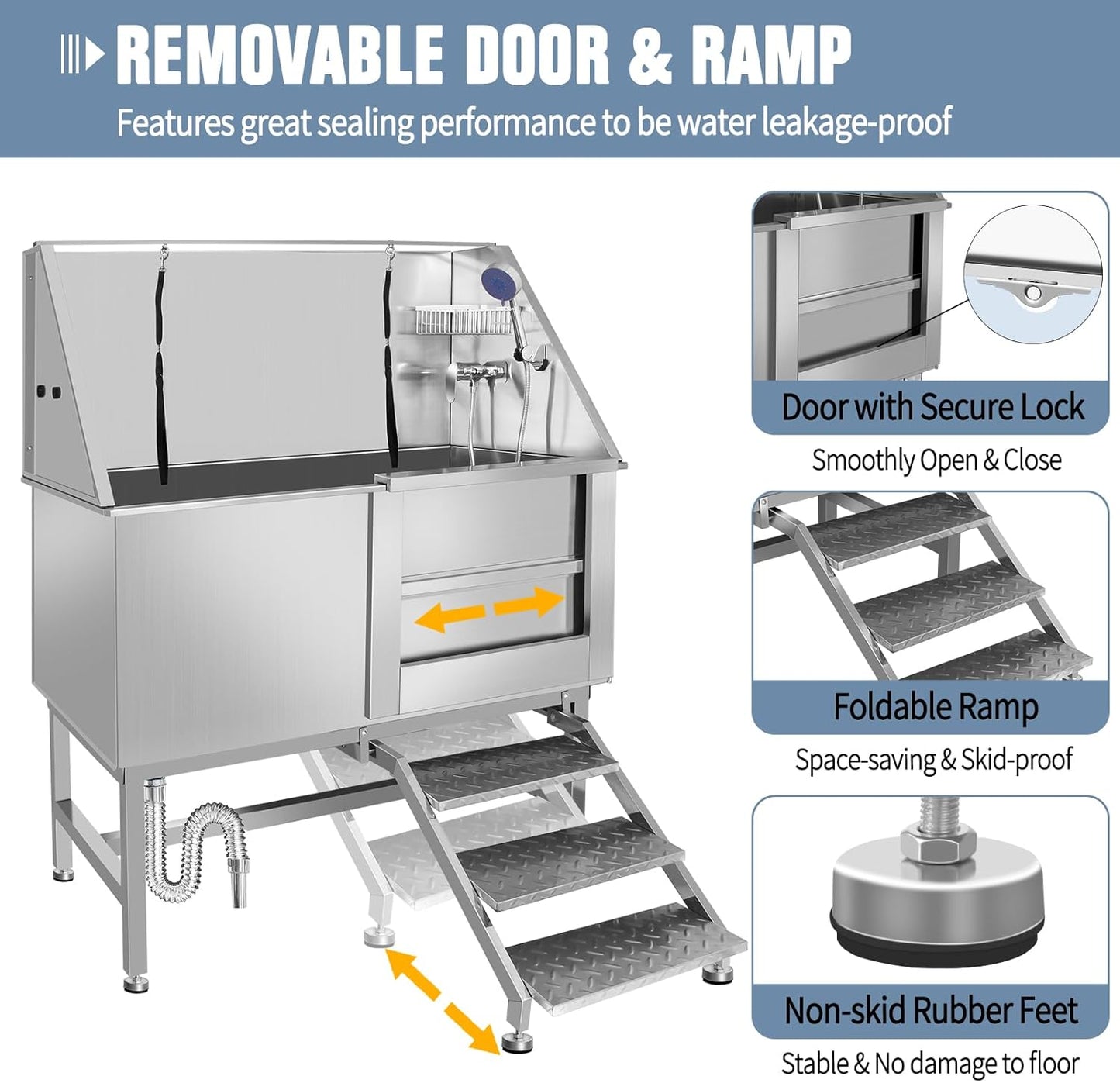 REMOVABLE DOOR & RAMP

Features great sealing performance to be water leakage-proof

Door with Secure Lock

Smoothly Open & Close

Foldable Ramp

Space-saving & Skid-proof

Non-skid Rubber Feet

Stable & No damage to floor