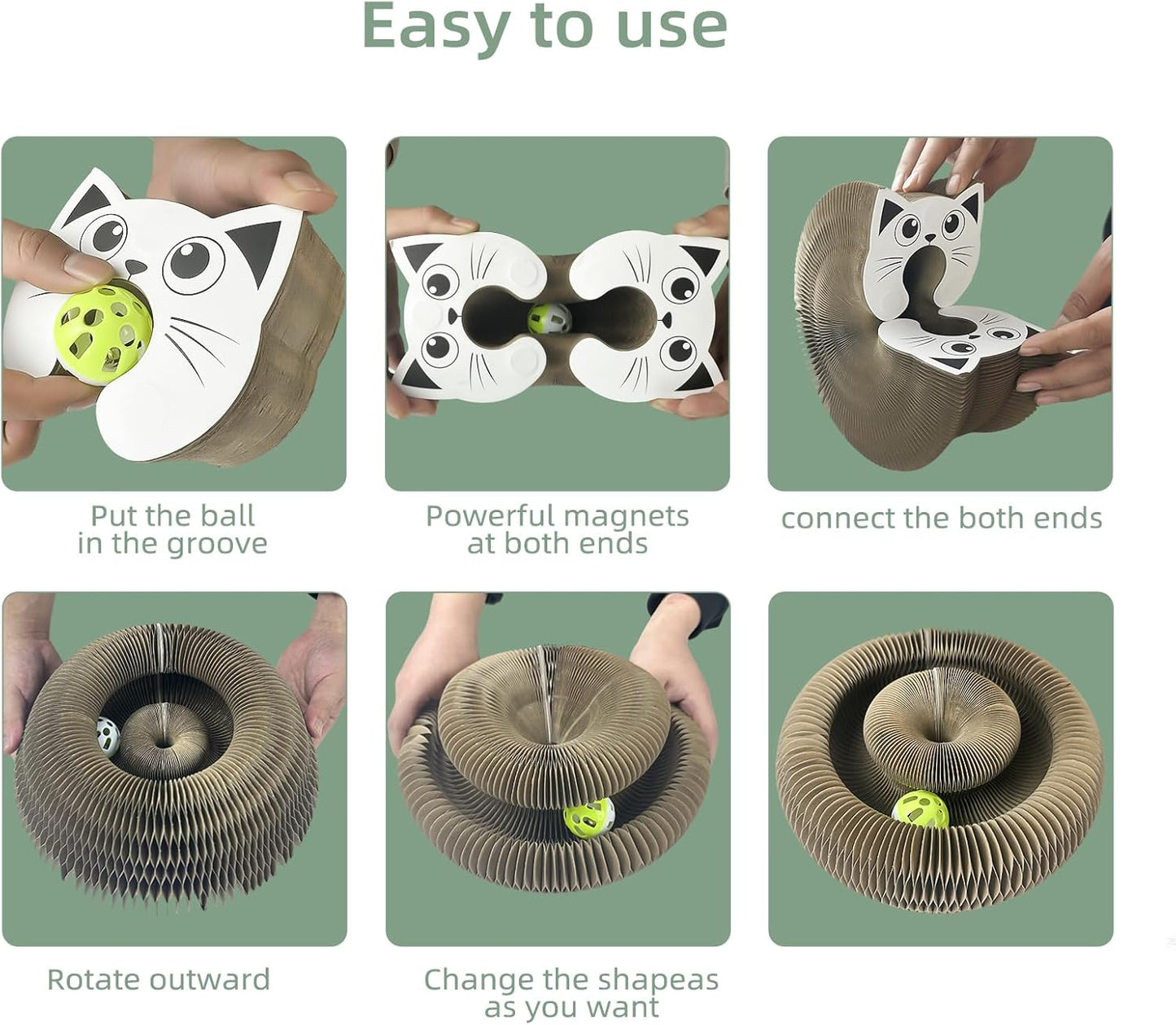 Easy to use

Put the ball in the groove

Powerful magnets at both ends

connect the both ends

Rotate outward

Change the shapeas as you want