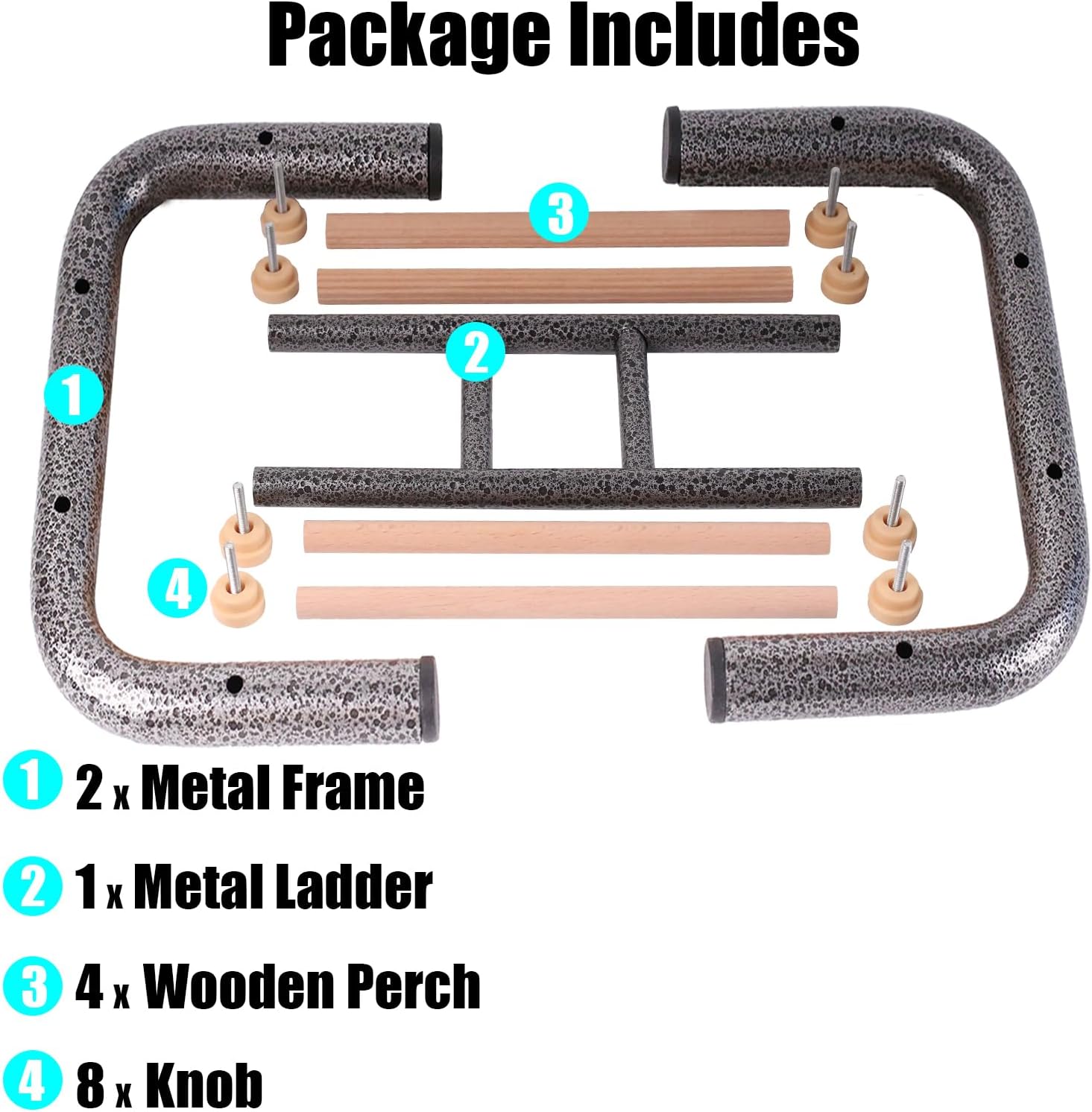 Package Includes

3

2

1

4

1 2 x Metal Frame

2 1 x Metal Ladder

3 4 x Wooden Perch

4 8 x Knob