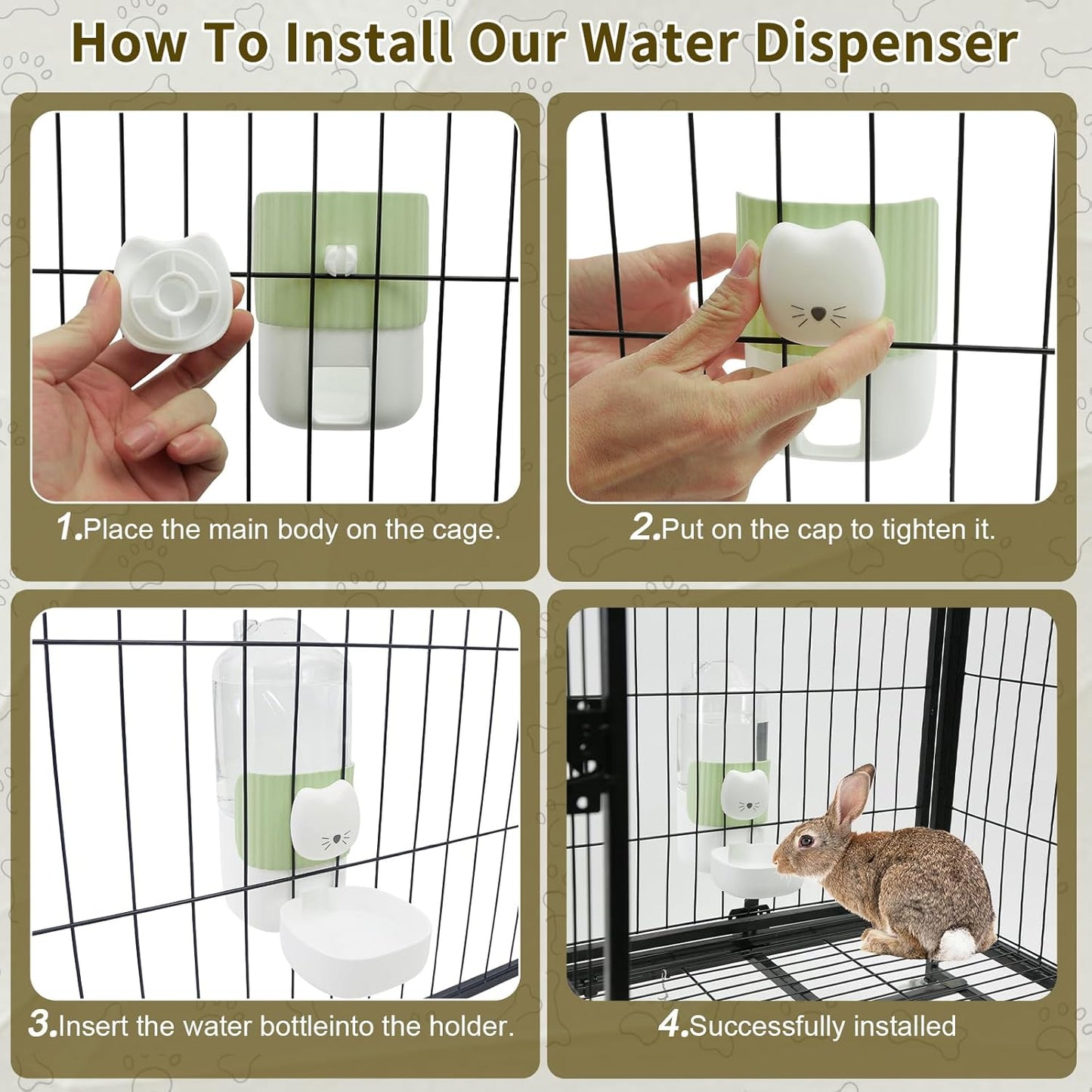 How To Install Our Water Dispenser

1.Place the main body on the cage.

2.Put on the cap to tighten it.

3.Insert the water bottleinto the holder.

4.Successfully installed