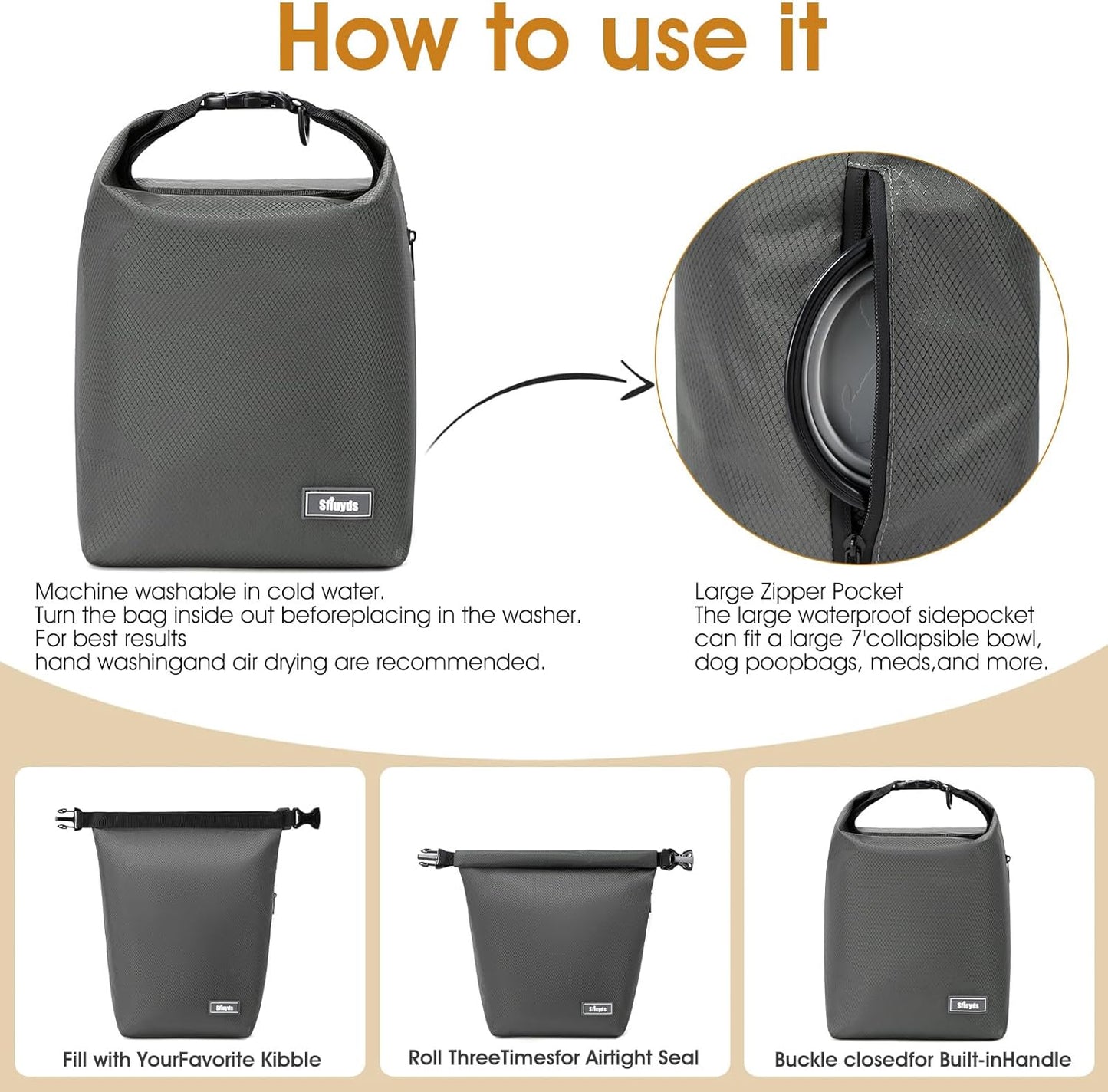 How to use it

Sfiuyds

Machine washable in cold water.
Turn the bag inside out beforeplacing in the washer.
For best results
hand washingand air drying are recommended.

Large Zipper Pocket
The large waterproof sidepocket
can fit a large 7'collapsible bowl,
dog poopbags, meds,and more.

Sfiuyds

Fill with YourFavorite Kibble

Sfiuyds

Roll ThreeTimesfor Airtight Seal

Sfiuyds

Buckle closedfor Built-inHandle