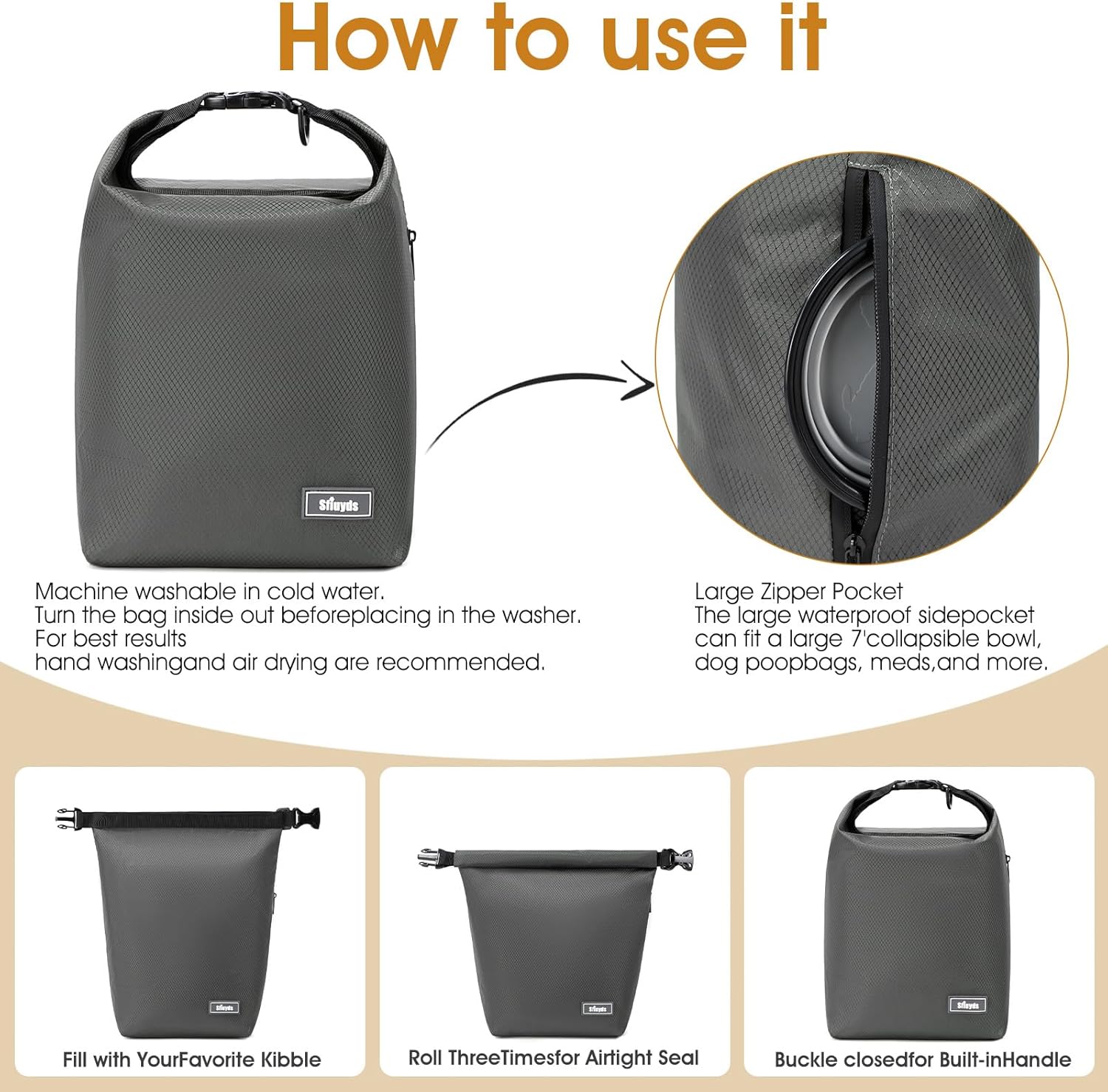 How to use it

Sfiuyds

Machine washable in cold water.
Turn the bag inside out beforeplacing in the washer.
For best results
hand washingand air drying are recommended.

Large Zipper Pocket
The large waterproof sidepocket can fit a large 7'collapsible bowl, dog poopbags, meds,and more.

Sfiuyds
Fill with YourFavorite Kibble

Sfiuyds
Roll ThreeTimesfor Airtight Seal

Sfiuyds
Buckle closedfor Built-inHandle