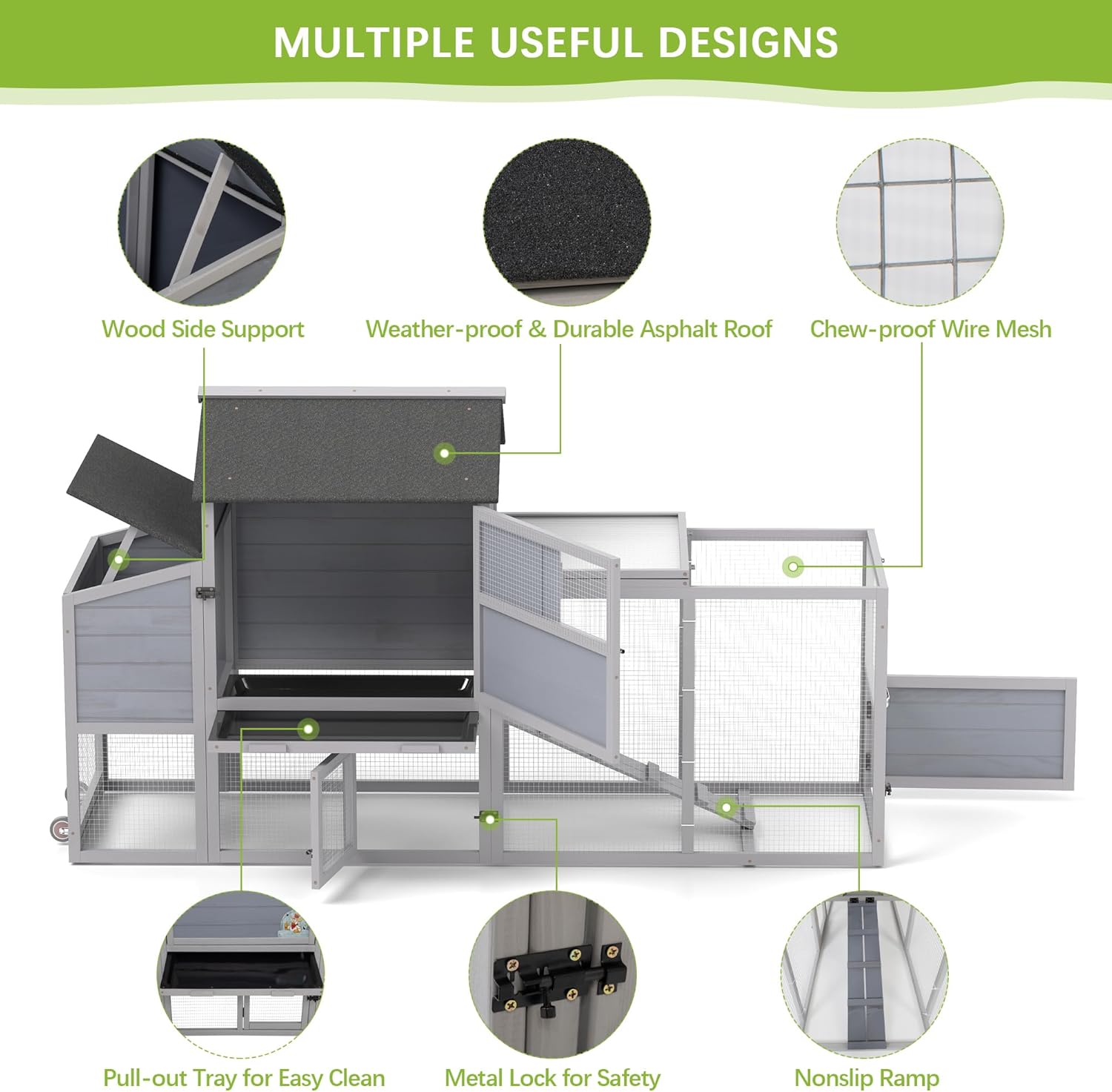 MULTIPLE USEFUL DESIGNS

Wood Side Support

Weather-proof & Durable Asphalt Roof

Chew-proof Wire Mesh

Pull-out Tray for Easy Clean

Metal Lock for Safety

Nonslip Ramp