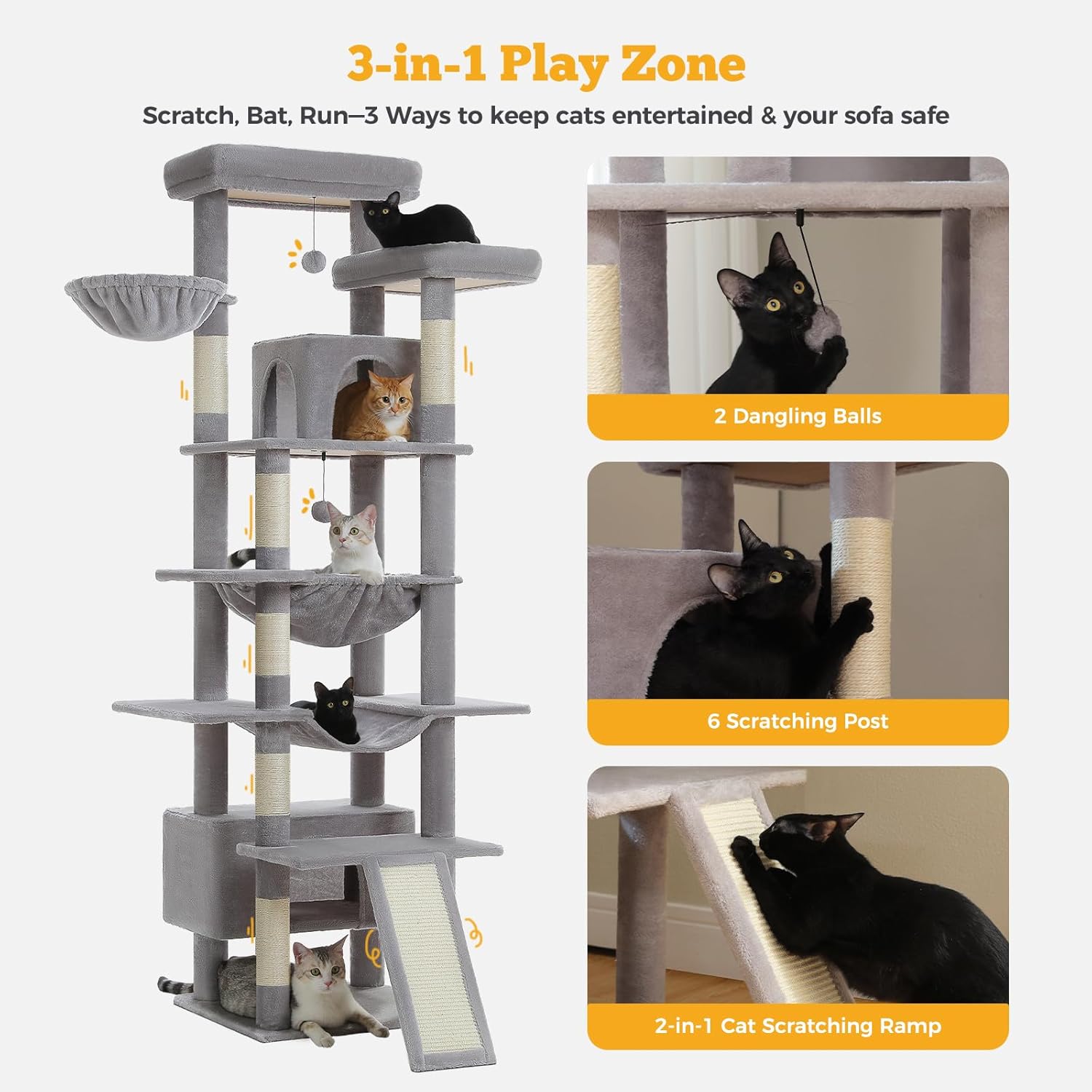 3-in-1 Play Zone

Scratch, Bat, Run—3 Ways to keep cats entertained & your sofa safe

2 Dangling Balls

6 Scratching Post

2-in-1 Cat Scratching Ramp