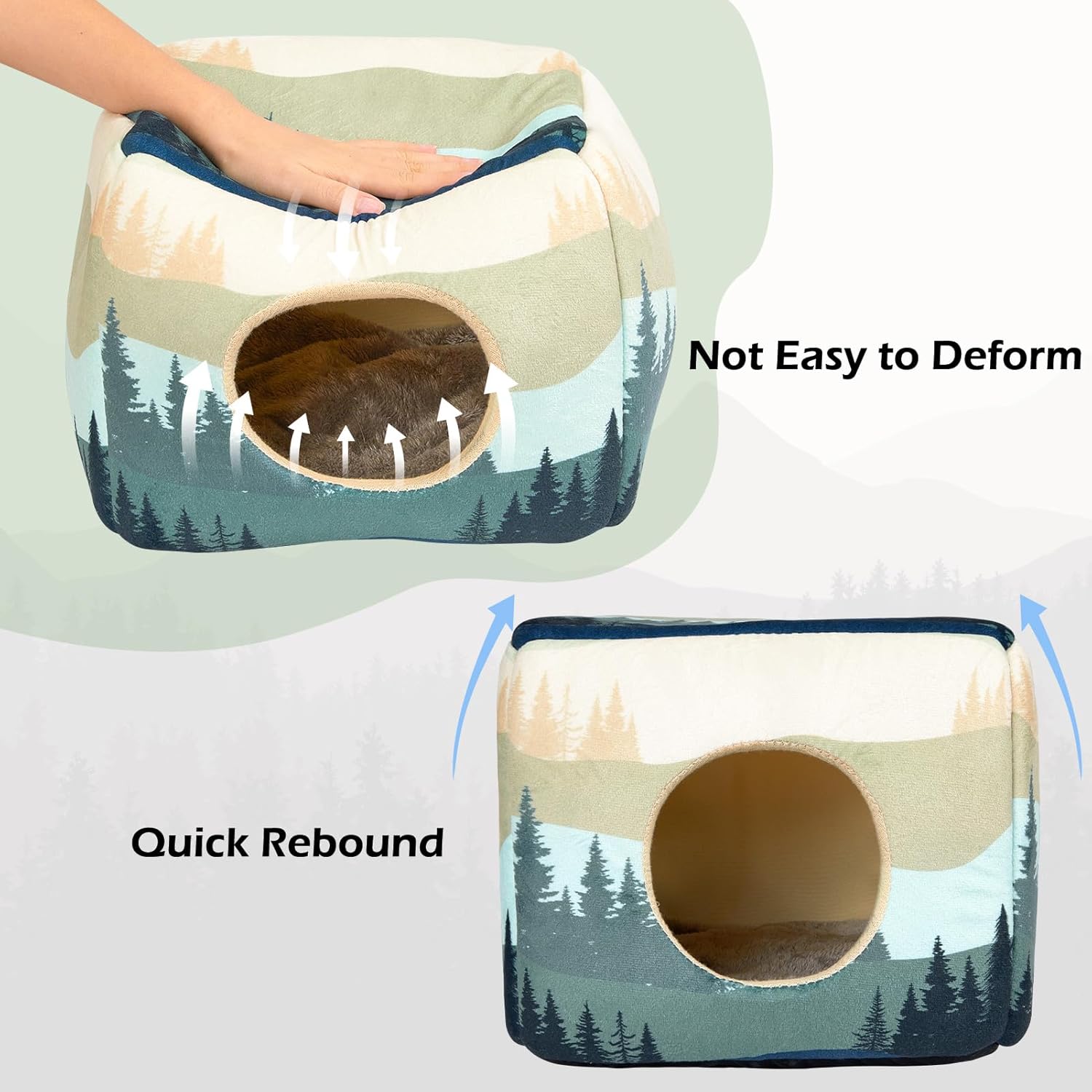 Not Easy to Deform

Quick Rebound