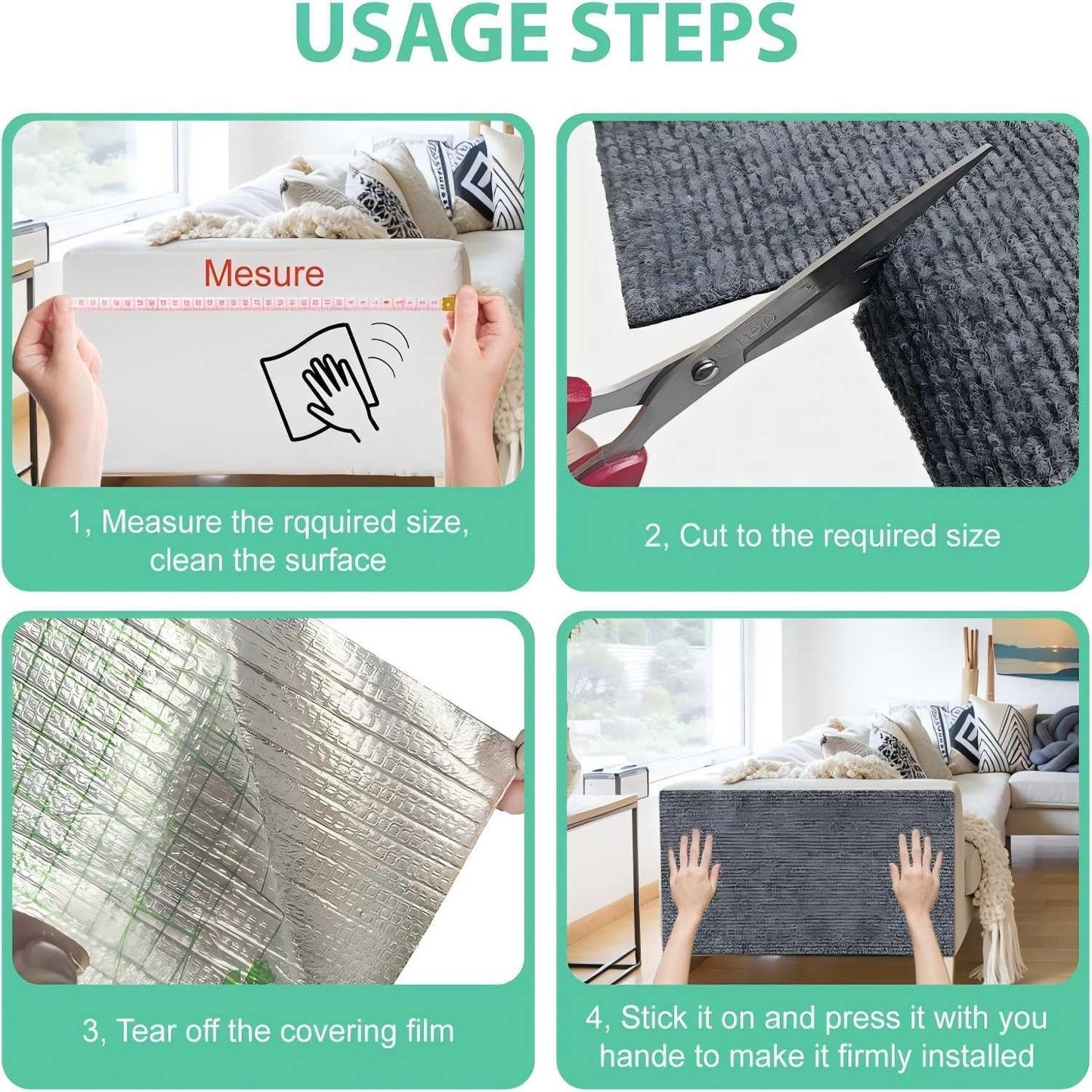 USAGE STEPS

Mesure

1, Measure the rqquired size, clean the surface

2, Cut to the required size

3, Tear off the covering film

4, Stick it on and press it with you hande to make it firmly installed