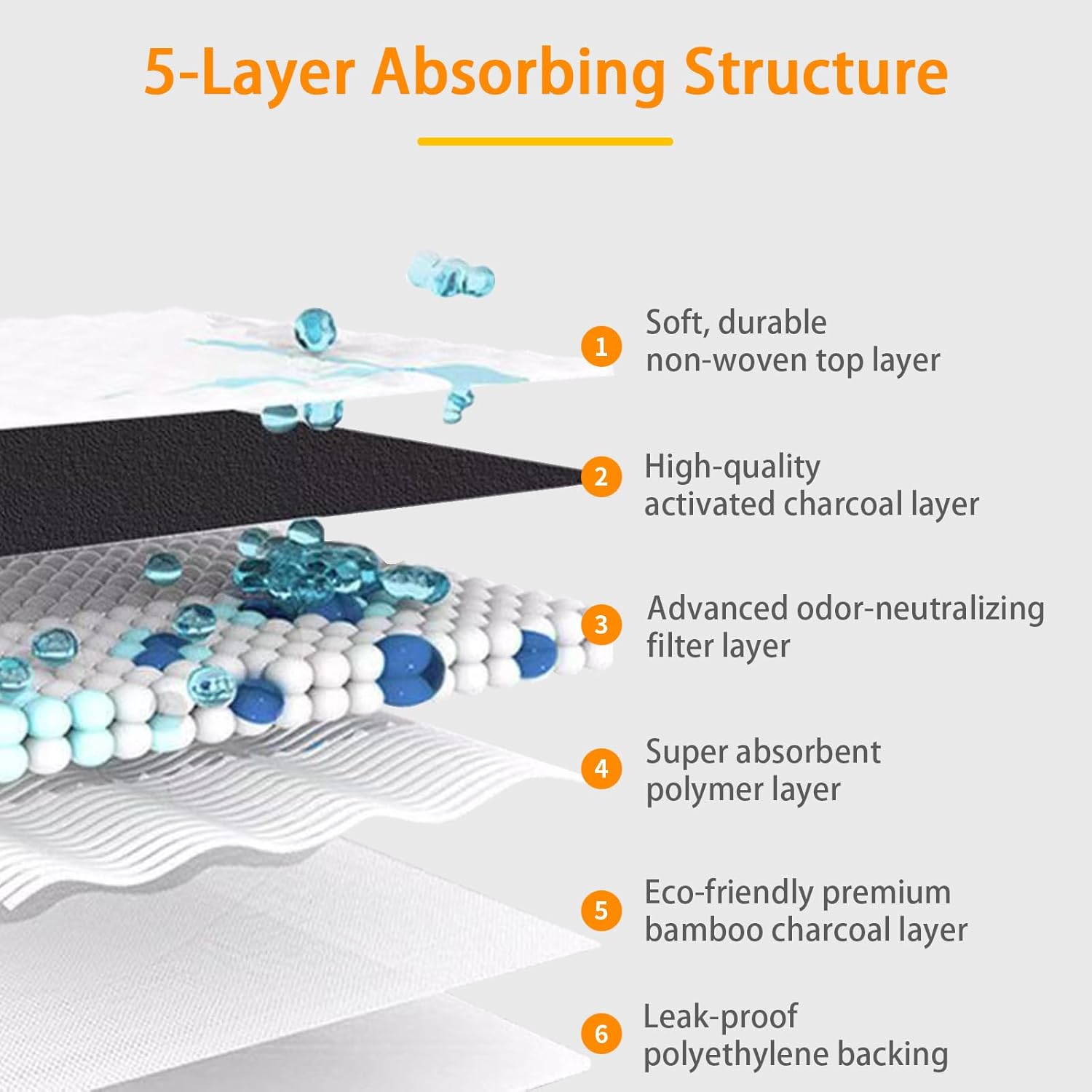 5-Layer Absorbing Structure

1 Soft, durable non-woven top layer

2 High-quality activated charcoal layer

3 Advanced odor-neutralizing filter layer

4 Super absorbent polymer layer

5 Eco-friendly premium bamboo charcoal layer

6 Leak-proof polyethylene backing