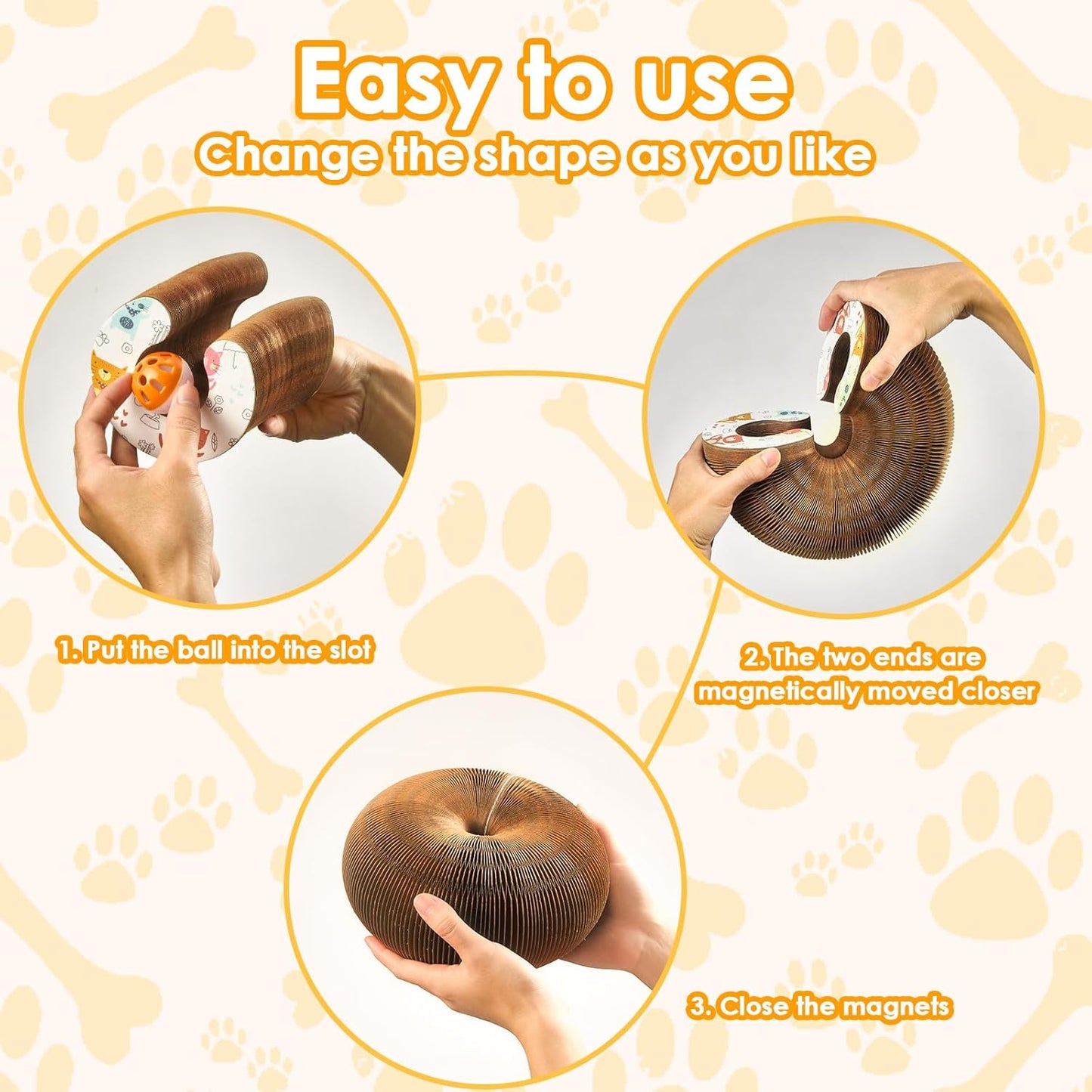 Easy to use
Change the shape as you like

1. Put the ball into the slot

2. The two ends are magnetically moved closer

3. Close the magnets