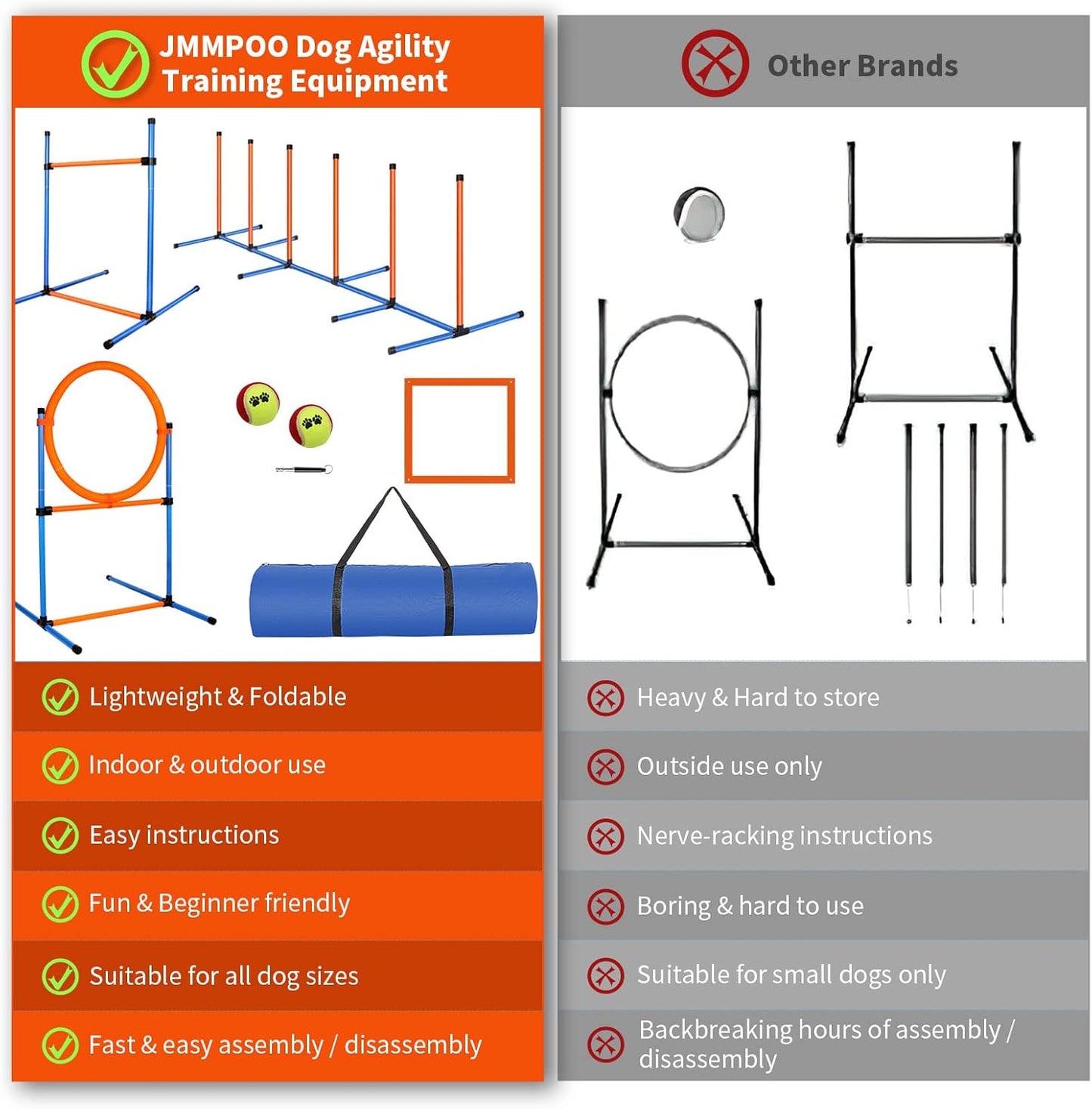 JMMPOO Dog Agility Training Equipment

Lightweight & Foldable

Indoor & outdoor use

Easy instructions

Fun & Beginner friendly

Suitable for all dog sizes

Fast & easy assembly / disassembly

Other Brands

Heavy & Hard to store

Outside use only

Nerve-racking instructions

Boring & hard to use

Suitable for small dogs only

Backbreaking hours of assembly / disassembly