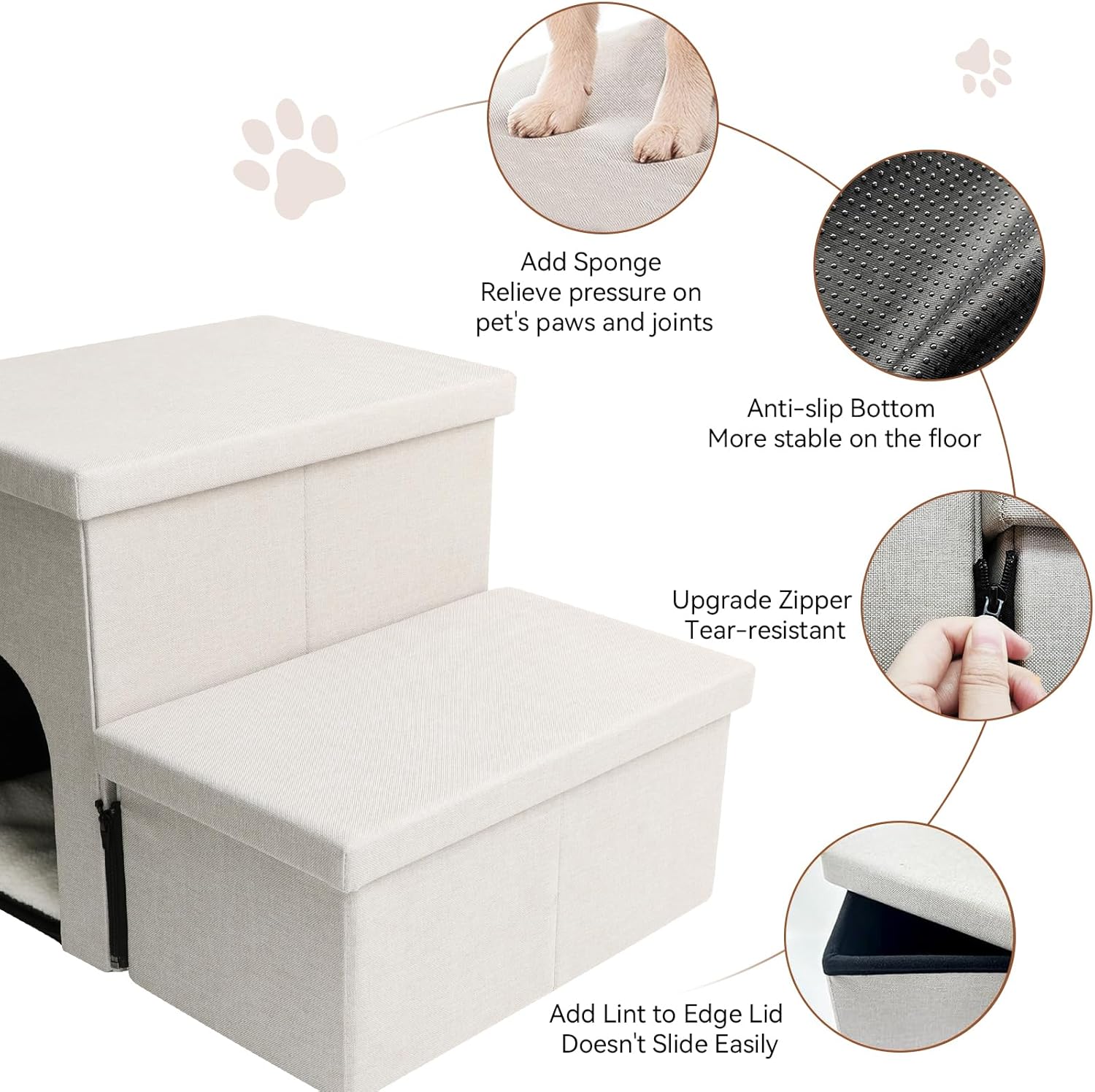 Add Sponge
Relieve pressure on pet's paws and joints

Anti-slip Bottom
More stable on the floor

Upgrade Zipper
Tear-resistant

Add Lint to Edge Lid
Doesn't Slide Easily