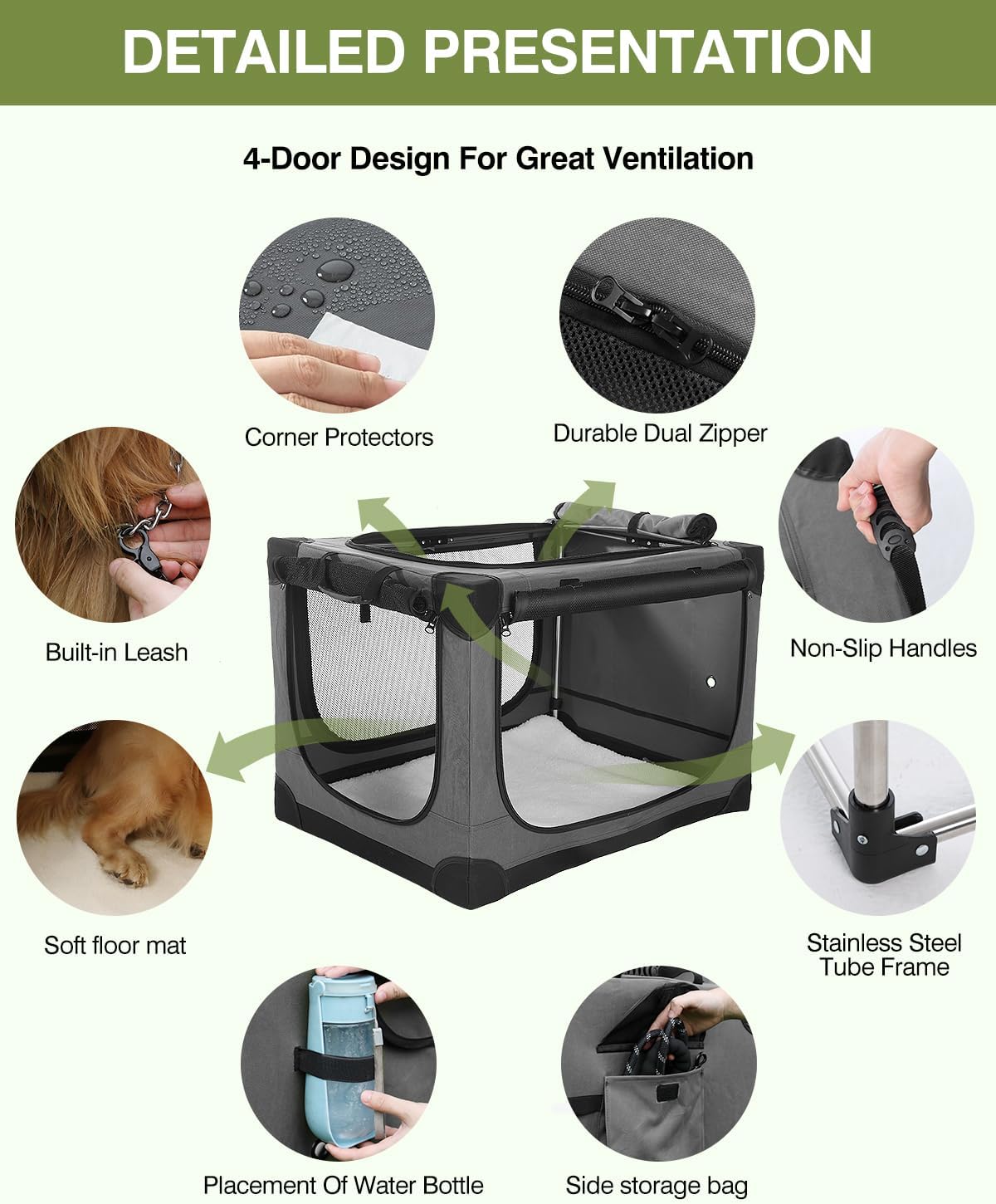 DETAILED PRESENTATION

4-Door Design For Great Ventilation

Corner Protectors

Durable Dual Zipper

Built-in Leash

Non-Slip Handles

Soft floor mat

Stainless Steel Tube Frame

Placement Of Water Bottle

Side storage bag