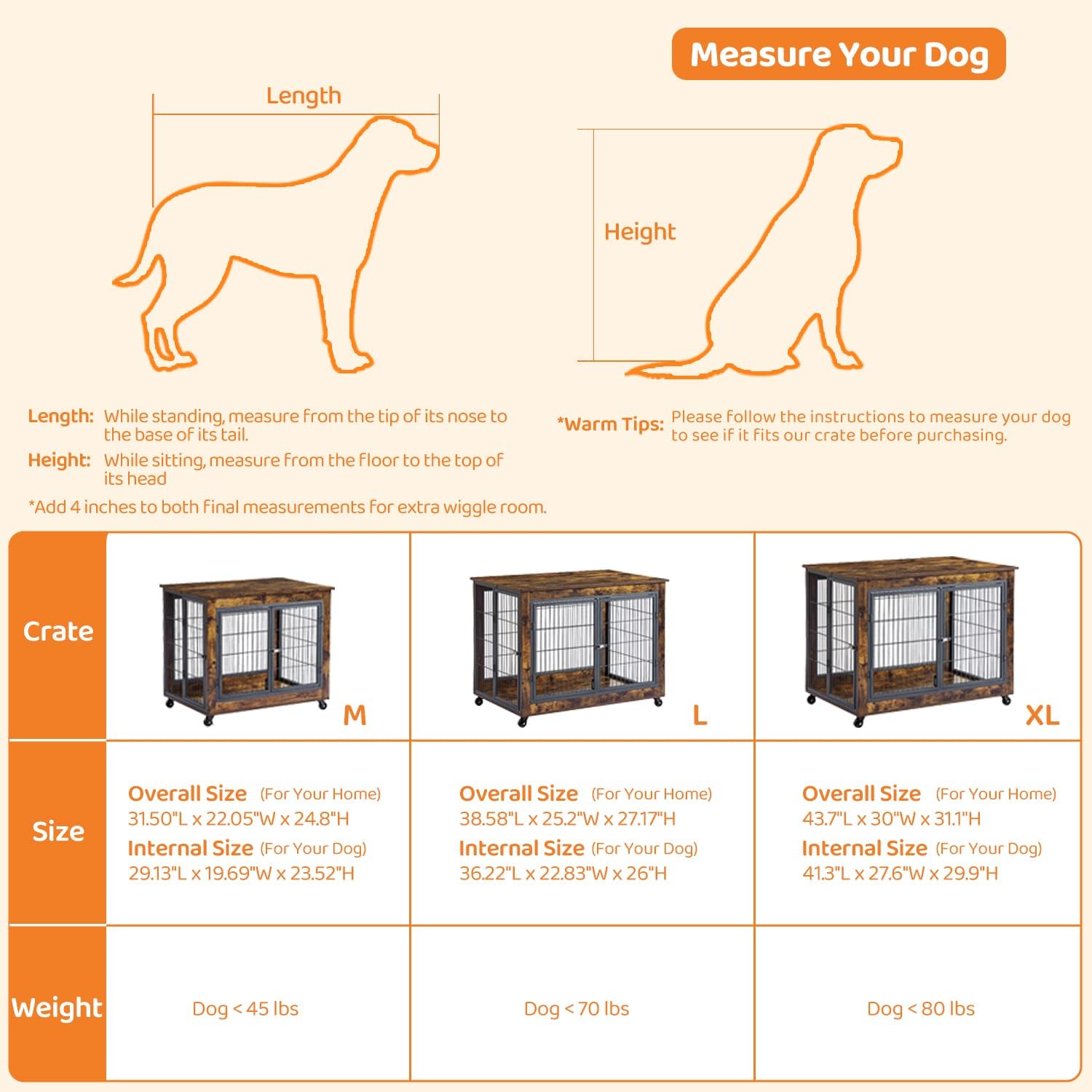 Measure Your Dog

Length

Height

Length: While standing, measure from the tip of its nose to the base of its tail.

Height: While sitting, measure from the floor to the top of its head

*Add 4 inches to both final measurements for extra wiggle room.

*Warm Tips: Please follow the instructions to measure your dog to see if it fits our crate before purchasing.

| Crate | M | L | XL |
|---|---|---|---|
| Size | Overall Size (For Your Home) 31.50"L x 22.05"W x 24.8"H Internal Size (For Your Dog) 29.13"L x 19.69"W x 23.52"H | Overall Size (For Your Home) 38.58"L x 25.2"W x 27.17"H Internal Size (For Your Dog) 36.22"L x 22.83"W x 26"H | Overall Size (For Your Home) 43.7"L x 30"W x 31.1"H Internal Size (For Your Dog) 41.3"L x 27.6"W x 29.9"H |
| Weight | Dog < 45 lbs | Dog < 70 lbs | Dog < 80 lbs |