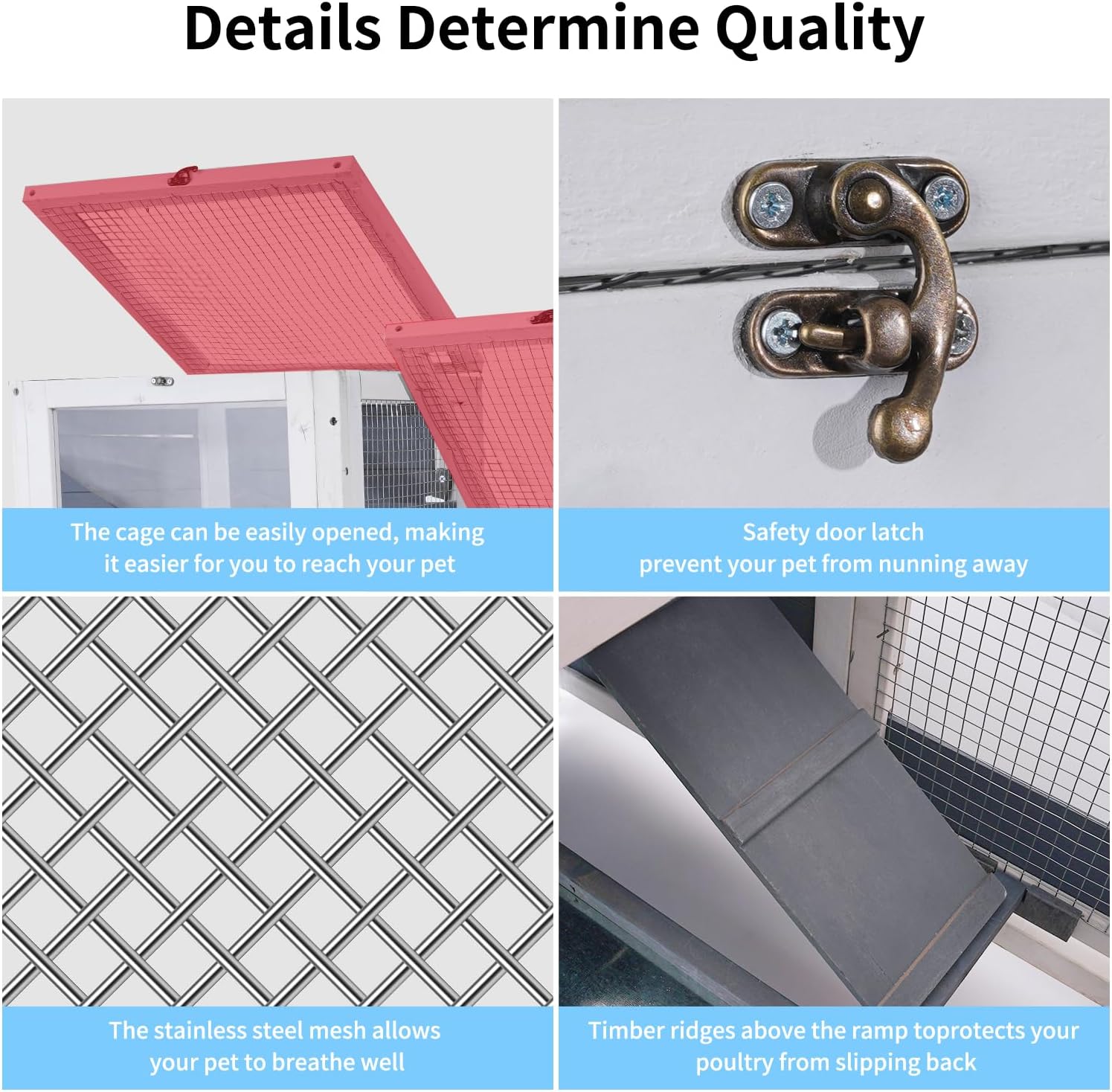 Details Determine Quality

The cage can be easily opened, making it easier for you to reach your pet

Safety door latch prevent your pet from nunning away

The stainless steel mesh allows your pet to breathe well

Timber ridges above the ramp toprotects your poultry from slipping back