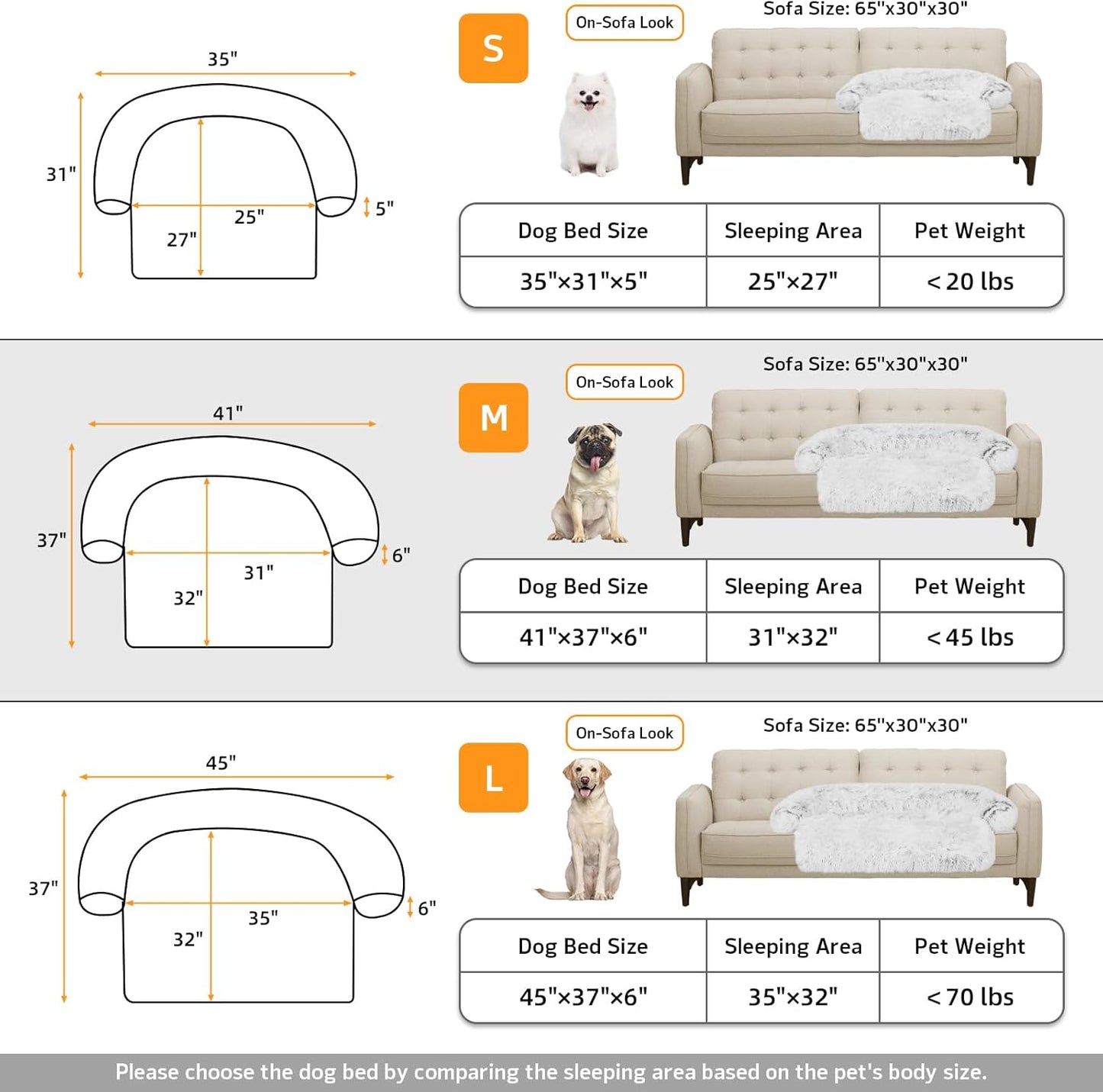 35"

31"

25"

27"

5"

S

On-Sofa Look

Sofa Size: 65"x30"x30"

| Dog Bed Size | Sleeping Area | Pet Weight |
|---|---|---|
| 35"×31"×5" | 25"×27" | < 20 lbs |

41"

37"

31"

32"

6"

M

On-Sofa Look

Sofa Size: 65"x30"x30"

| Dog Bed Size | Sleeping Area | Pet Weight |
|---|---|---|
| 41"×37"×6" | 31"×32" | < 45 lbs |

45"

37"

35"

32"

6"

L

On-Sofa Look

Sofa Size: 65"x30"x30"

| Dog Bed Size | Sleeping Area | Pet Weight |
|---|---|---|
| 45"×37"×6" | 35"×32" | < 70 lbs |

Please choose the dog bed by comparing the sleeping area based on the pet's body size.