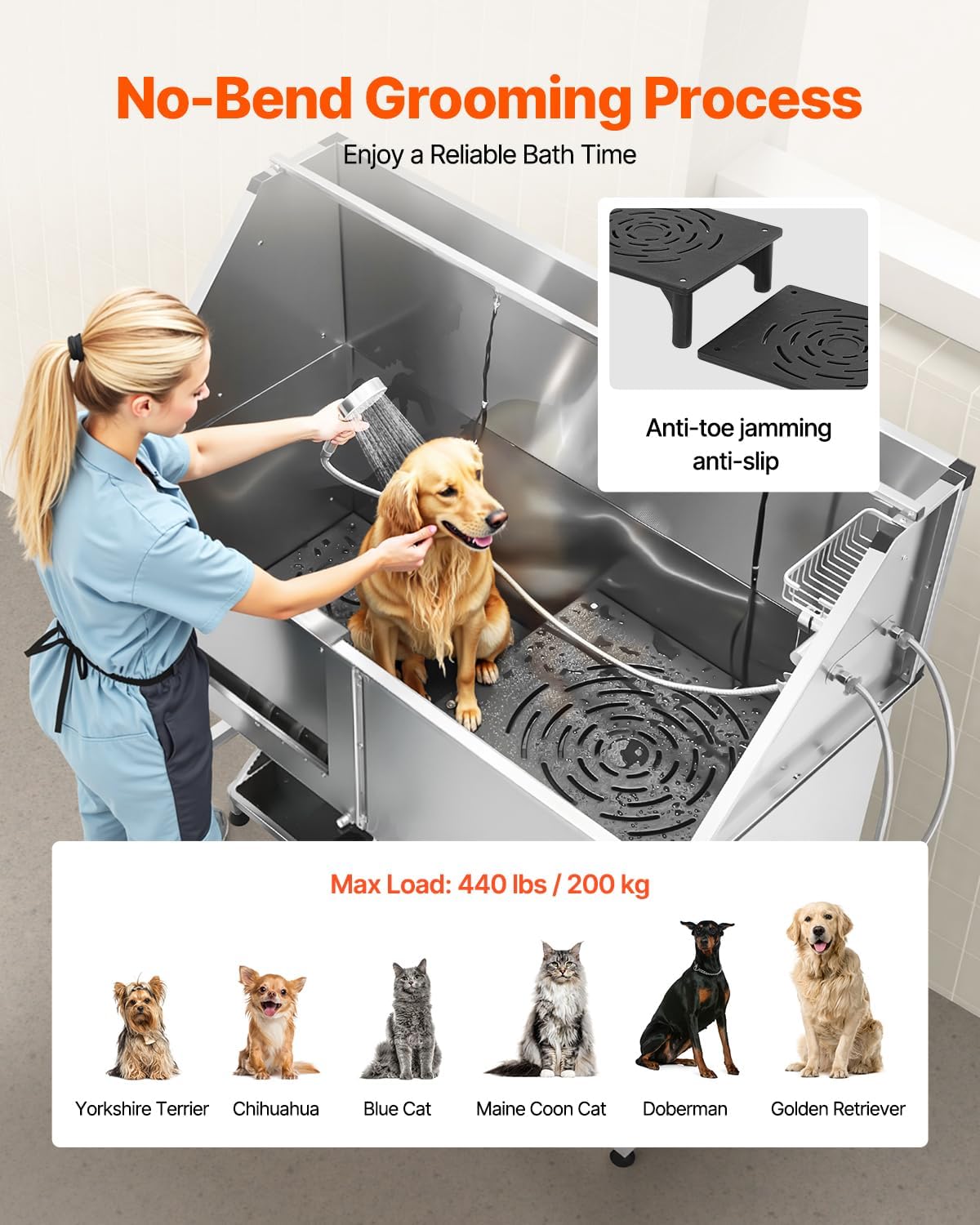 No-Bend Grooming Process

Enjoy a Reliable Bath Time

Anti-toe jamming
anti-slip

Max Load: 440 lbs / 200 kg

Yorkshire Terrier

Chihuahua

Blue Cat

Maine Coon Cat

Doberman

Golden Retriever