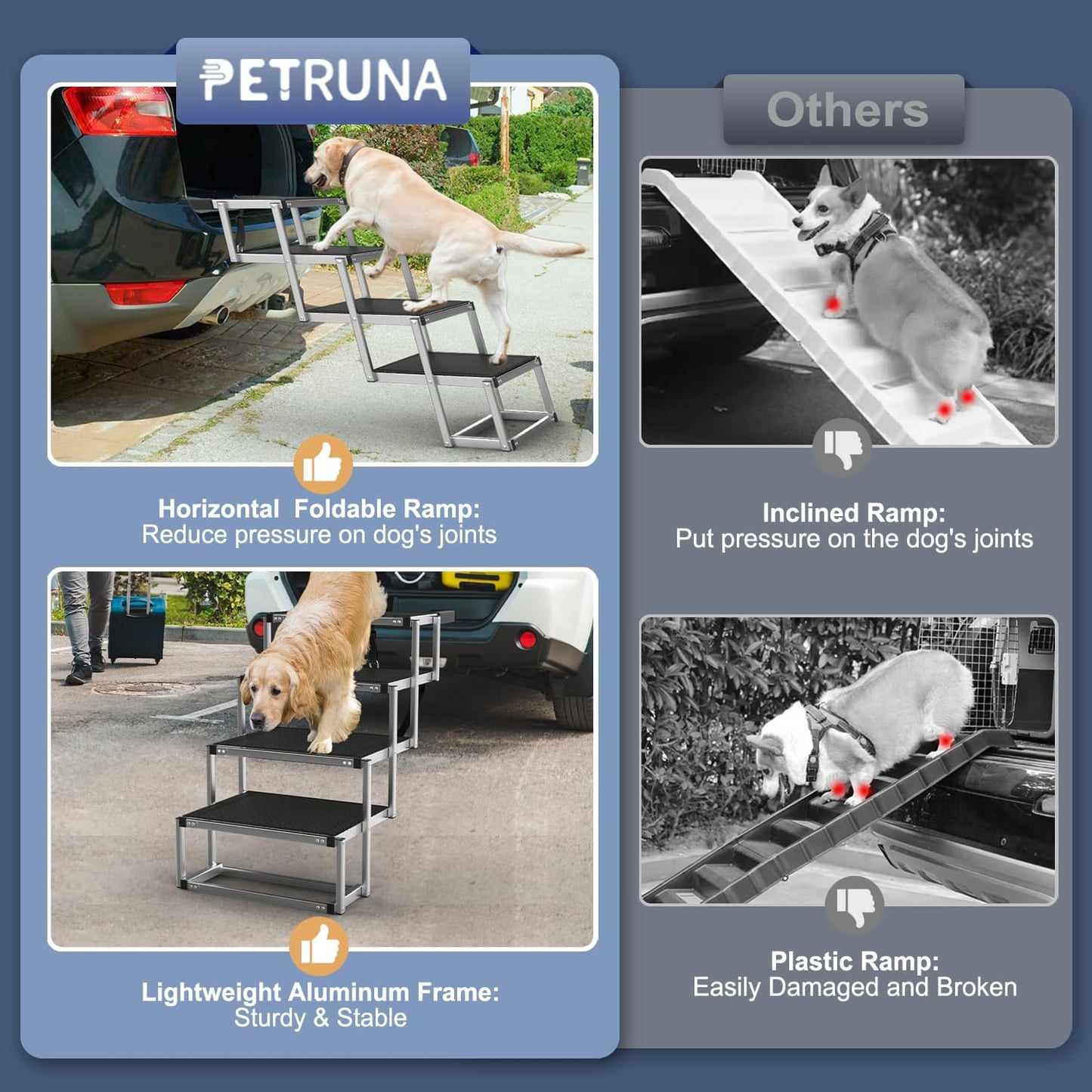 PETRUNA

Horizontal Foldable Ramp:
Reduce pressure on dog's joints

Lightweight Aluminum Frame:
Sturdy & Stable

Others

Inclined Ramp:
Put pressure on the dog's joints

Plastic Ramp:
Easily Damaged and Broken