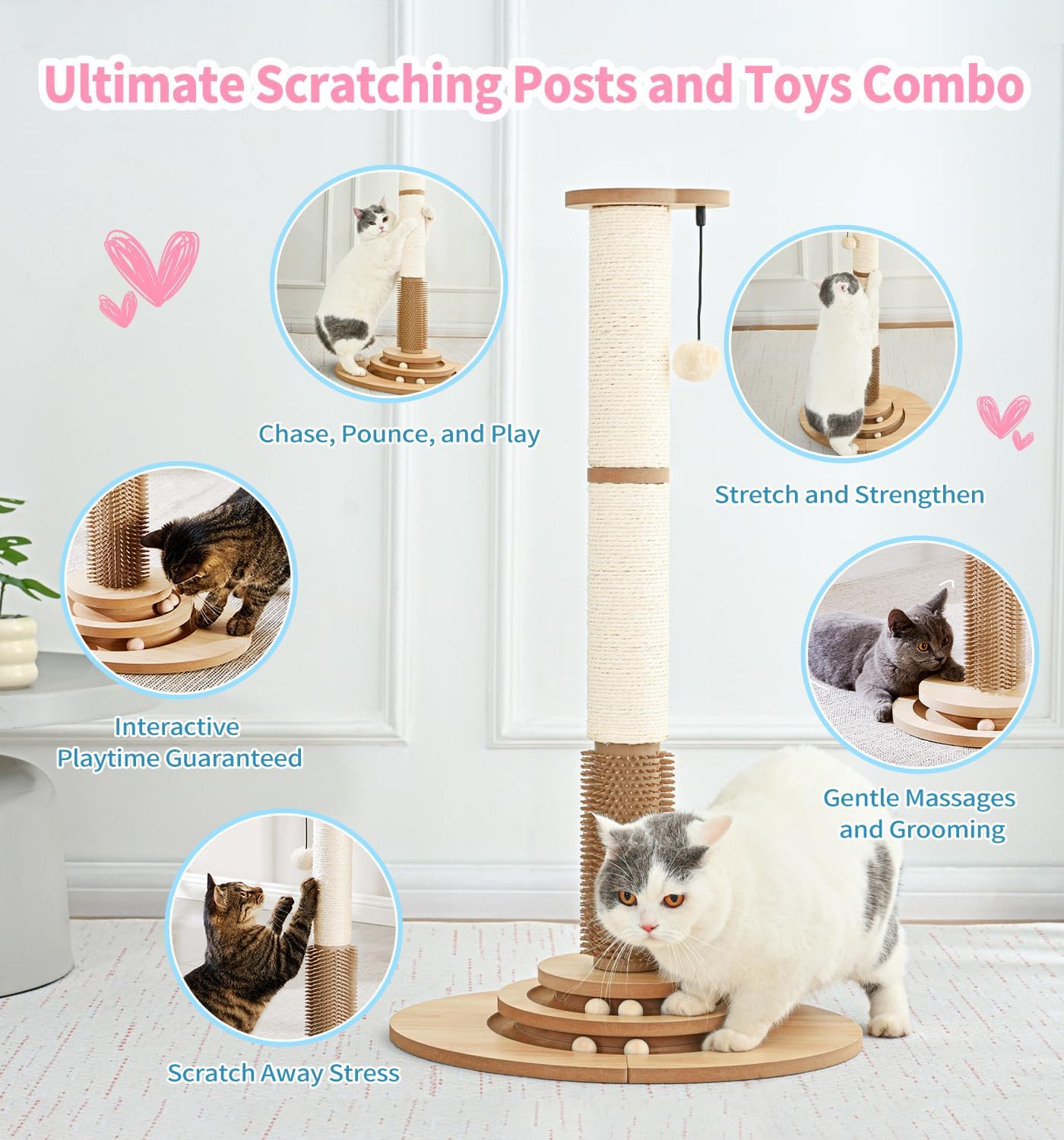 Ultimate Scratching Posts and Toys Combo

Chase, Pounce, and Play

Stretch and Strengthen

Interactive Playtime Guaranteed

Gentle Massages and Grooming

Scratch Away Stress