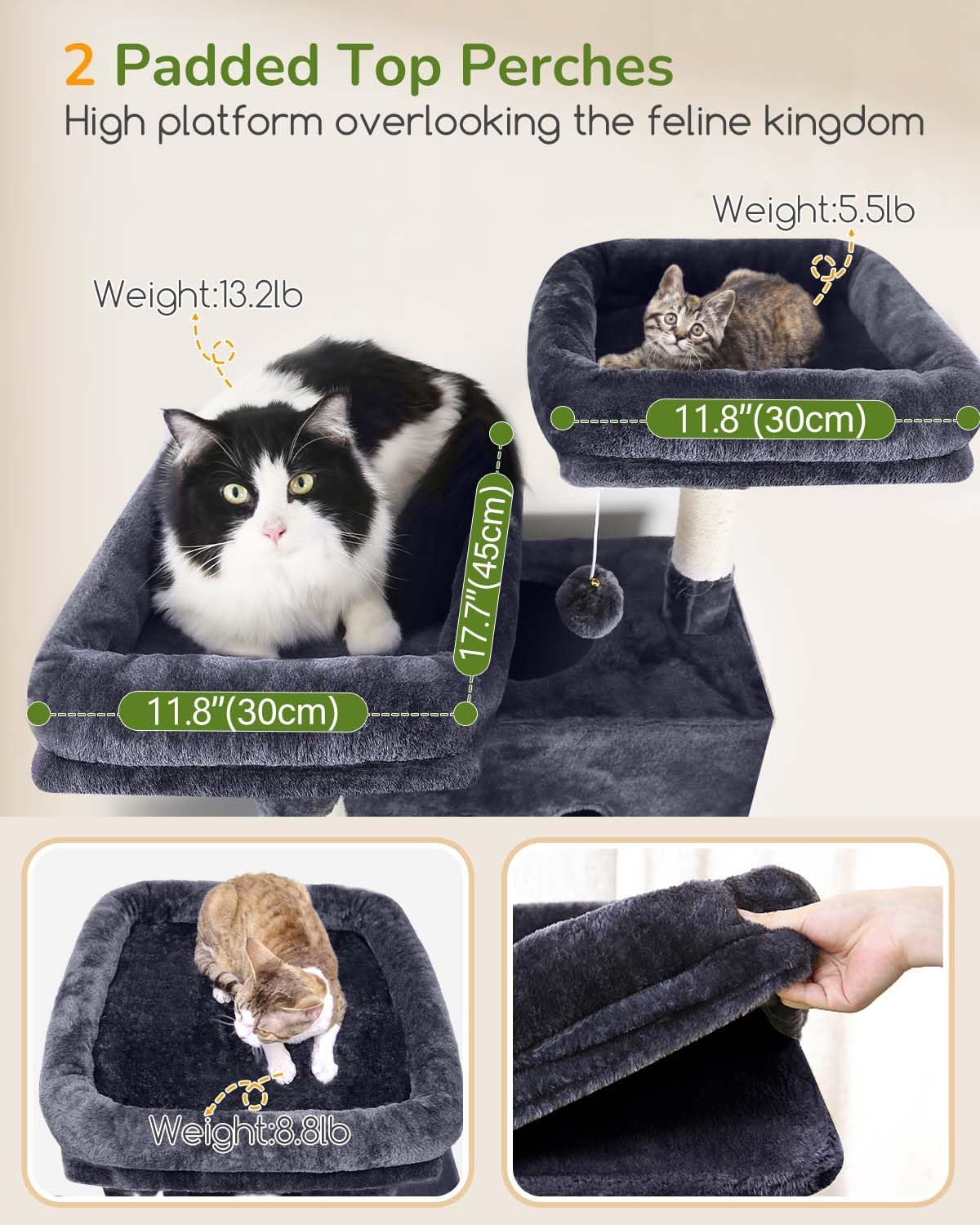 2 Padded Top Perches
High platform overlooking the feline kingdom

Weight:5.5lb

Weight:13.2lb

11.8"(30cm)

17.7"(45cm)

11.8"(30cm)

Weight:8.8lb