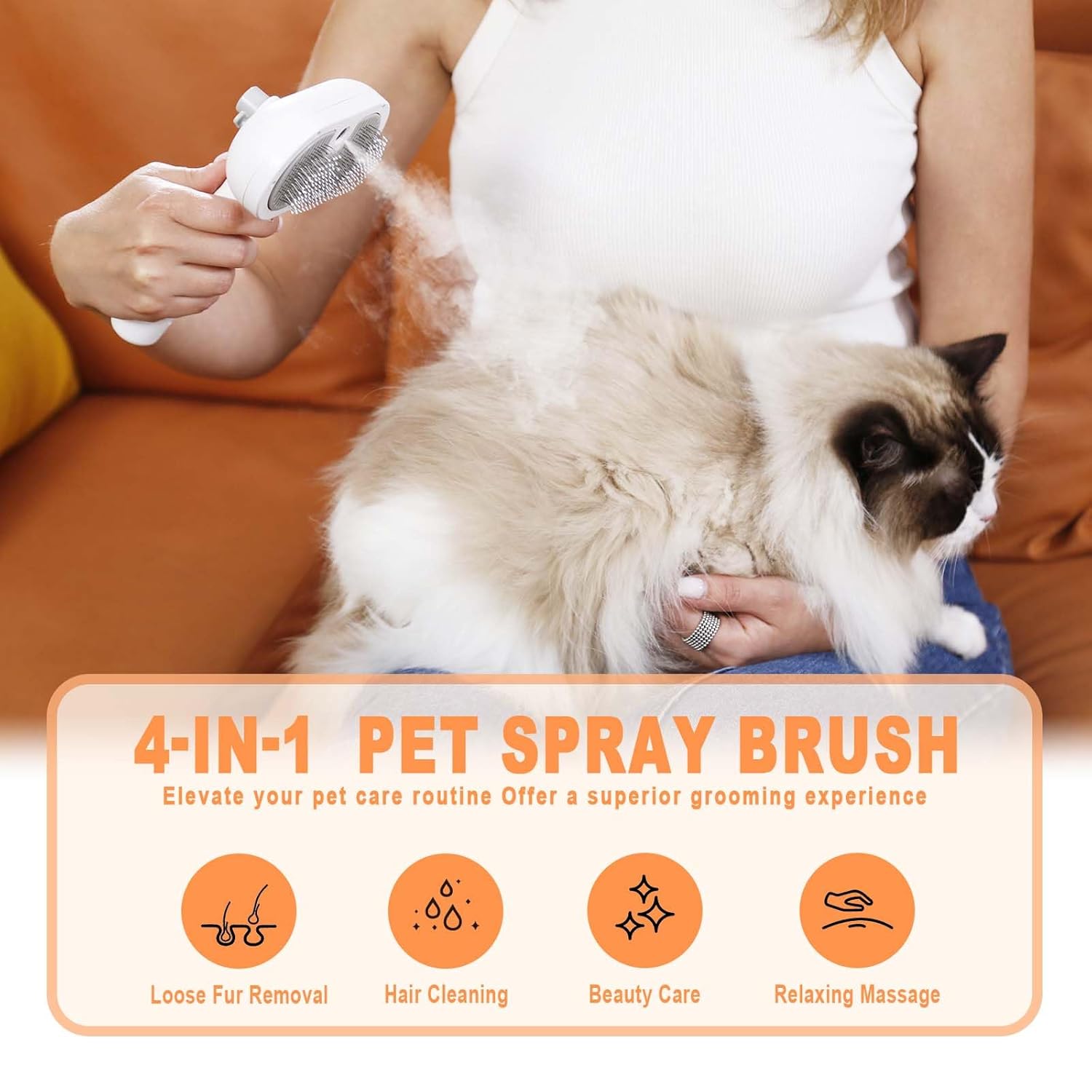 4-IN-1 PET SPRAY BRUSH

Elevate your pet care routine Offer a superior grooming experience

Loose Fur Removal

Hair Cleaning

Beauty Care

Relaxing Massage