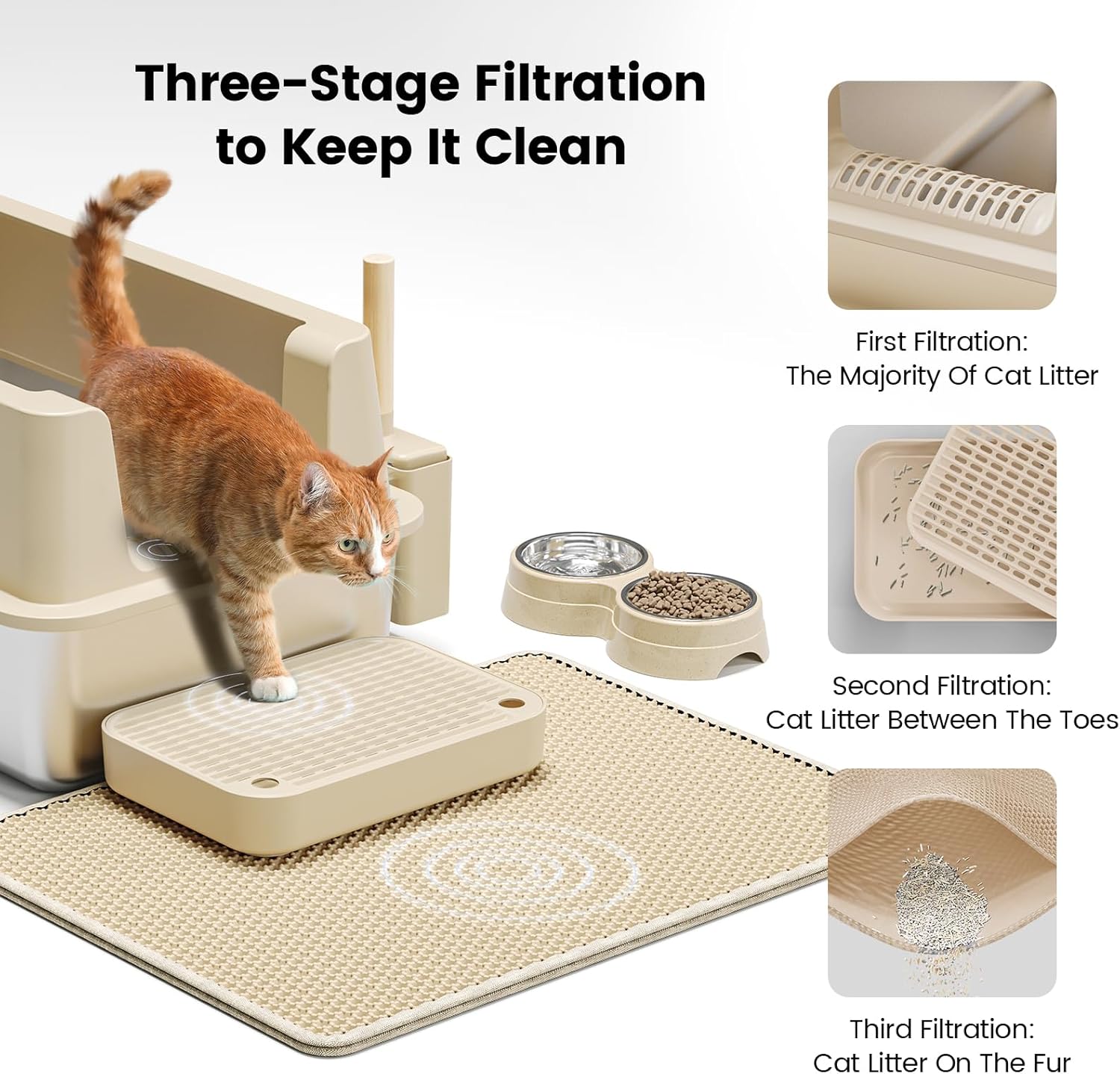 Three-Stage Filtration to Keep It Clean

First Filtration:
The Majority Of Cat Litter

Second Filtration:
Cat Litter Between The Toes

Third Filtration:
Cat Litter On The Fur