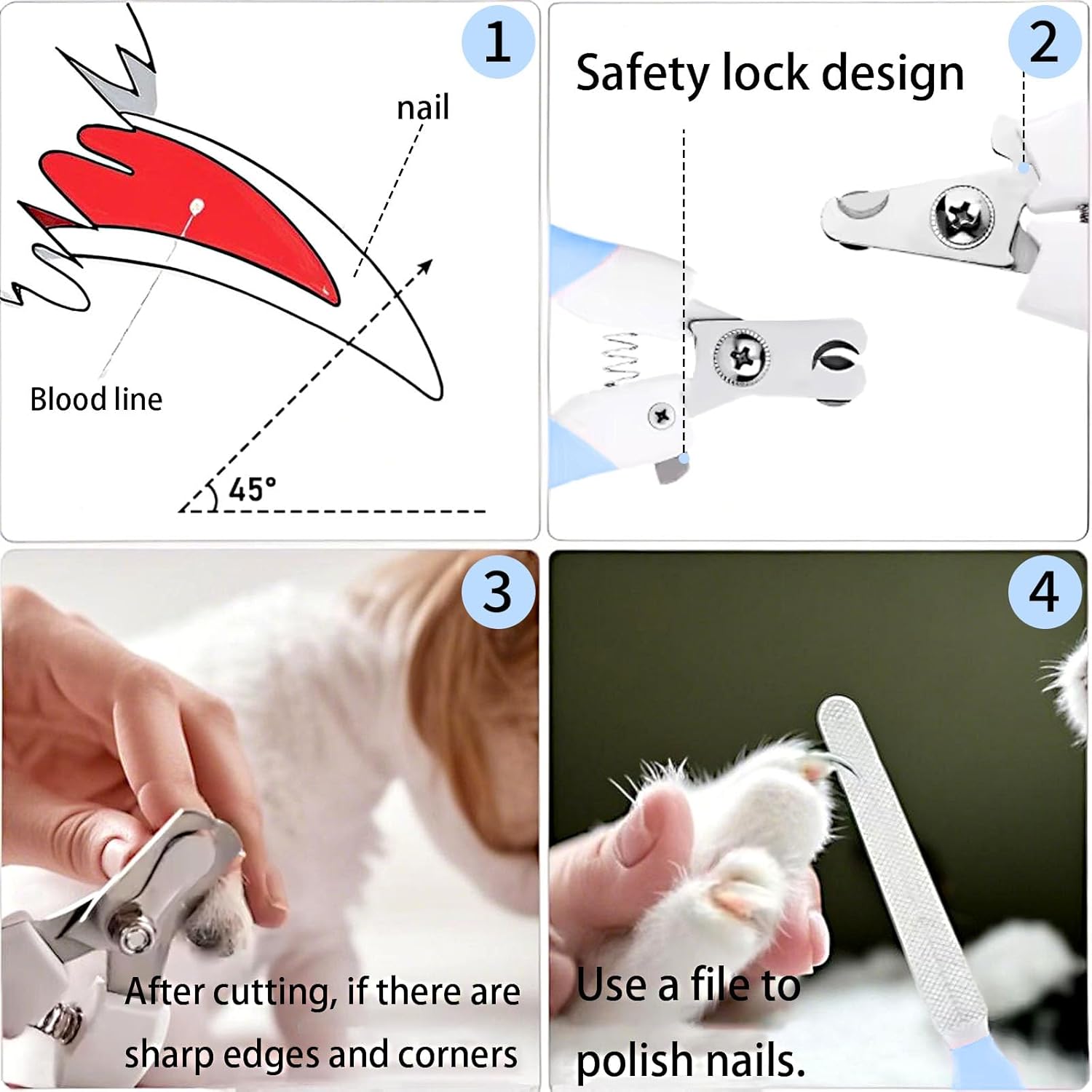 1

nail

Blood line

45°

2

Safety lock design

3

After cutting, if there are sharp edges and corners

4

Use a file to polish nails.