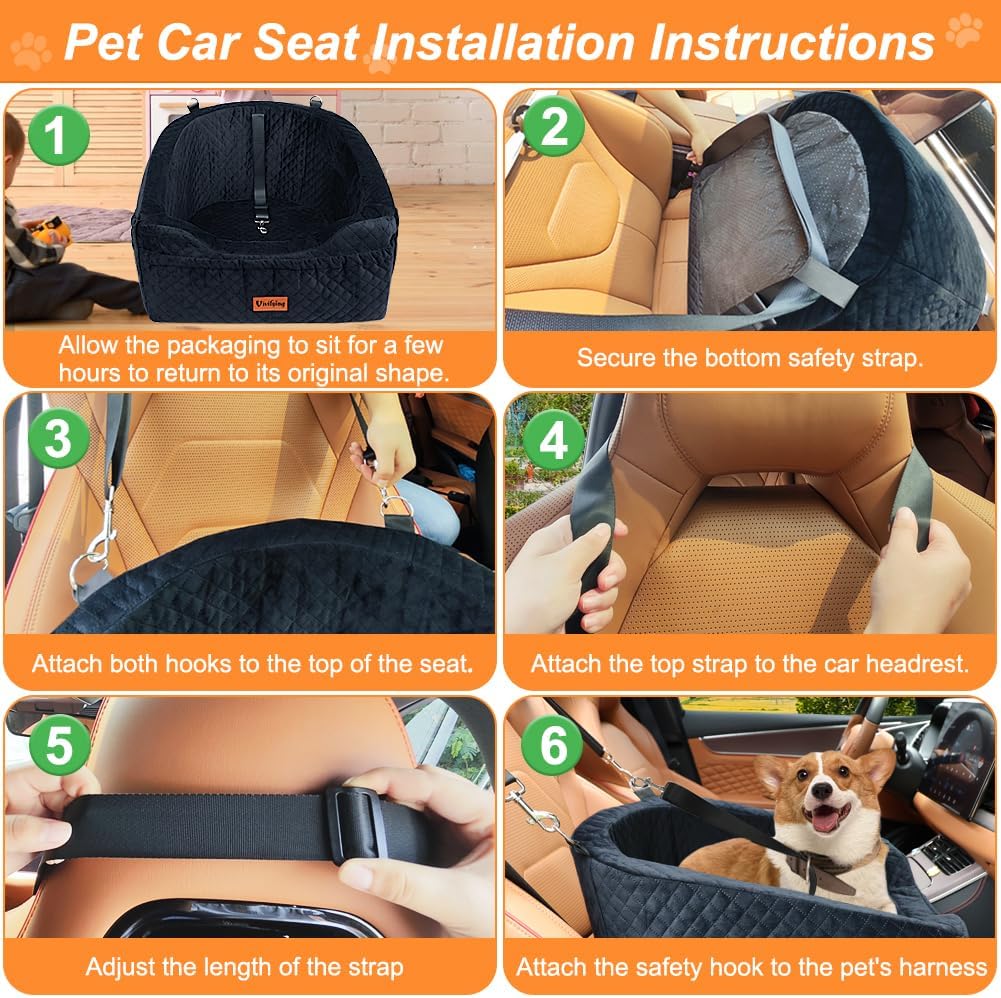 Pet Car Seat Installation Instructions

1
Unifying
Allow the packaging to sit for a few hours to return to its original shape.

2
Secure the bottom safety strap.

3
Attach both hooks to the top of the seat.

4
Attach the top strap to the car headrest.

5
Adjust the length of the strap

6
Attach the safety hook to the pet's harness